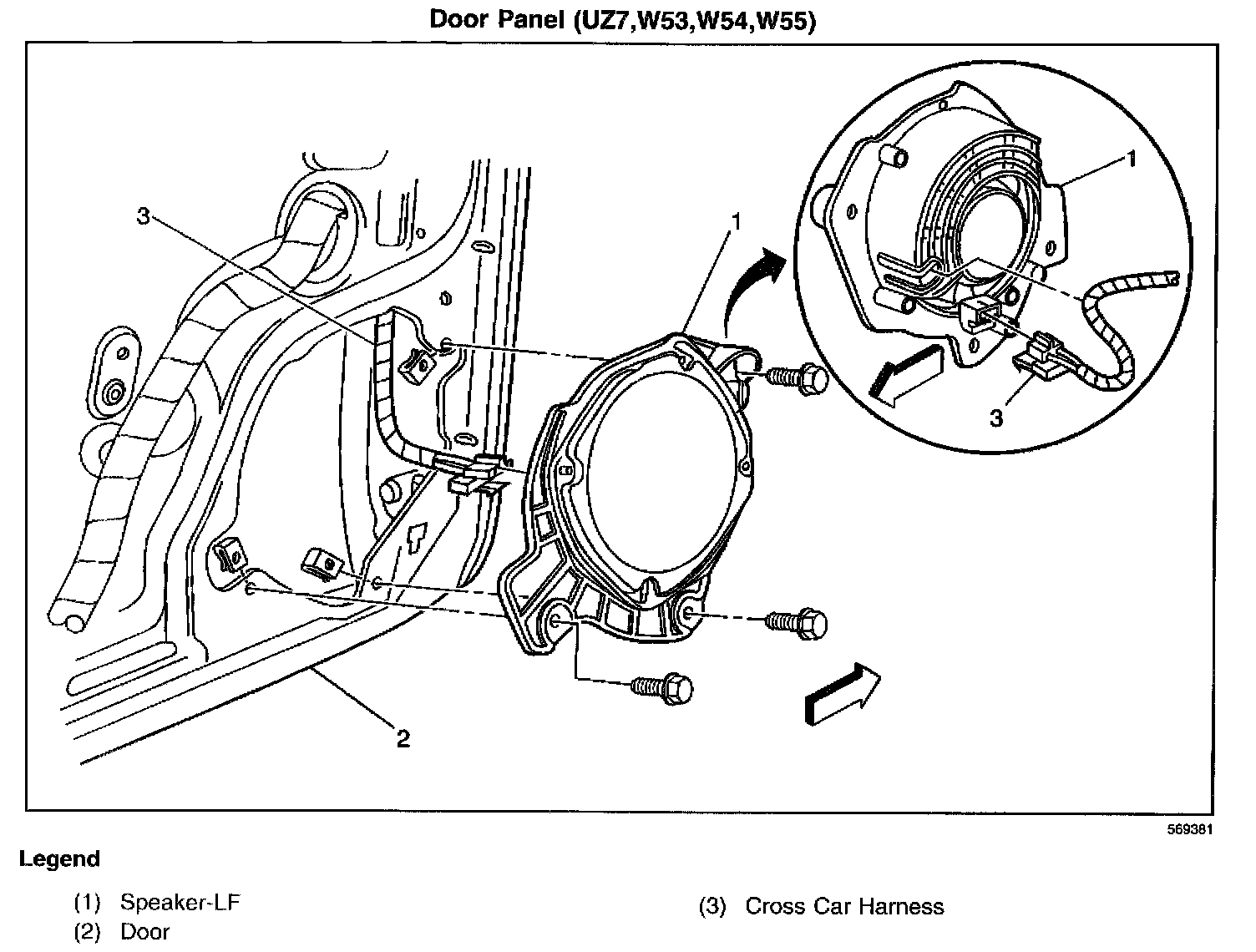 Door Panel (UZ7,W53,W54,W55)

3

1

1

3

2

569381

Legend

(1) Speaker-LF
(2) Door

(3) Cross Car Harness