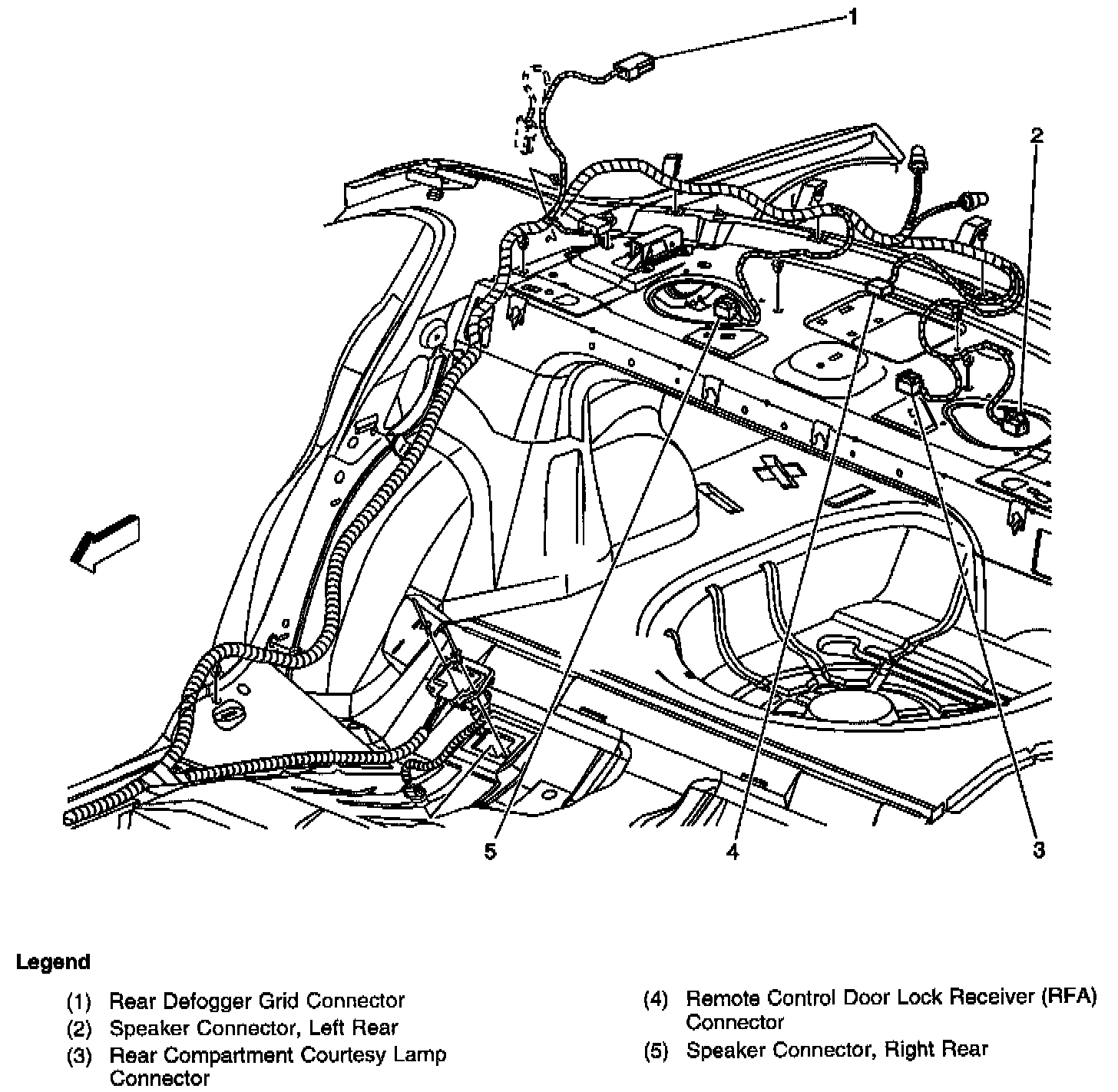 1

2

5

4

3

Legend

(1) Rear Defogger Grid Connector
(2) Speaker Connector, Left Rear
(3) Rear Compartment Courtesy Lamp Connector

(4) Remote Control Door Lock Receiver (RFA) Connector
(5) Speaker Connector, Right Rear