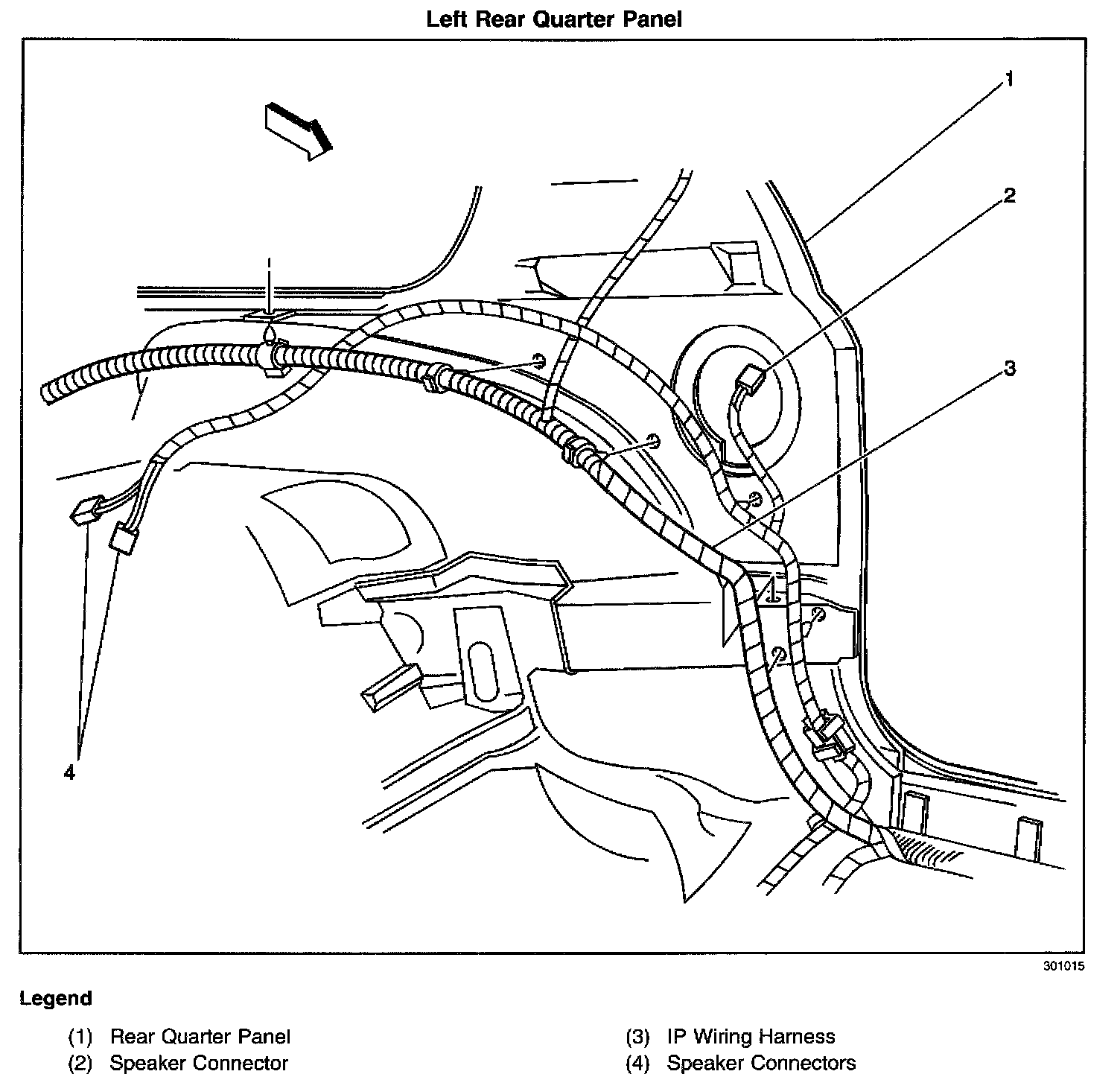 Left Rear Quarter Panel

1

2

3

4

301015

Legend

(1) Rear Quarter Panel
(2) Speaker Connector

(3) IP Wiring Harness
(4) Speaker Connectors