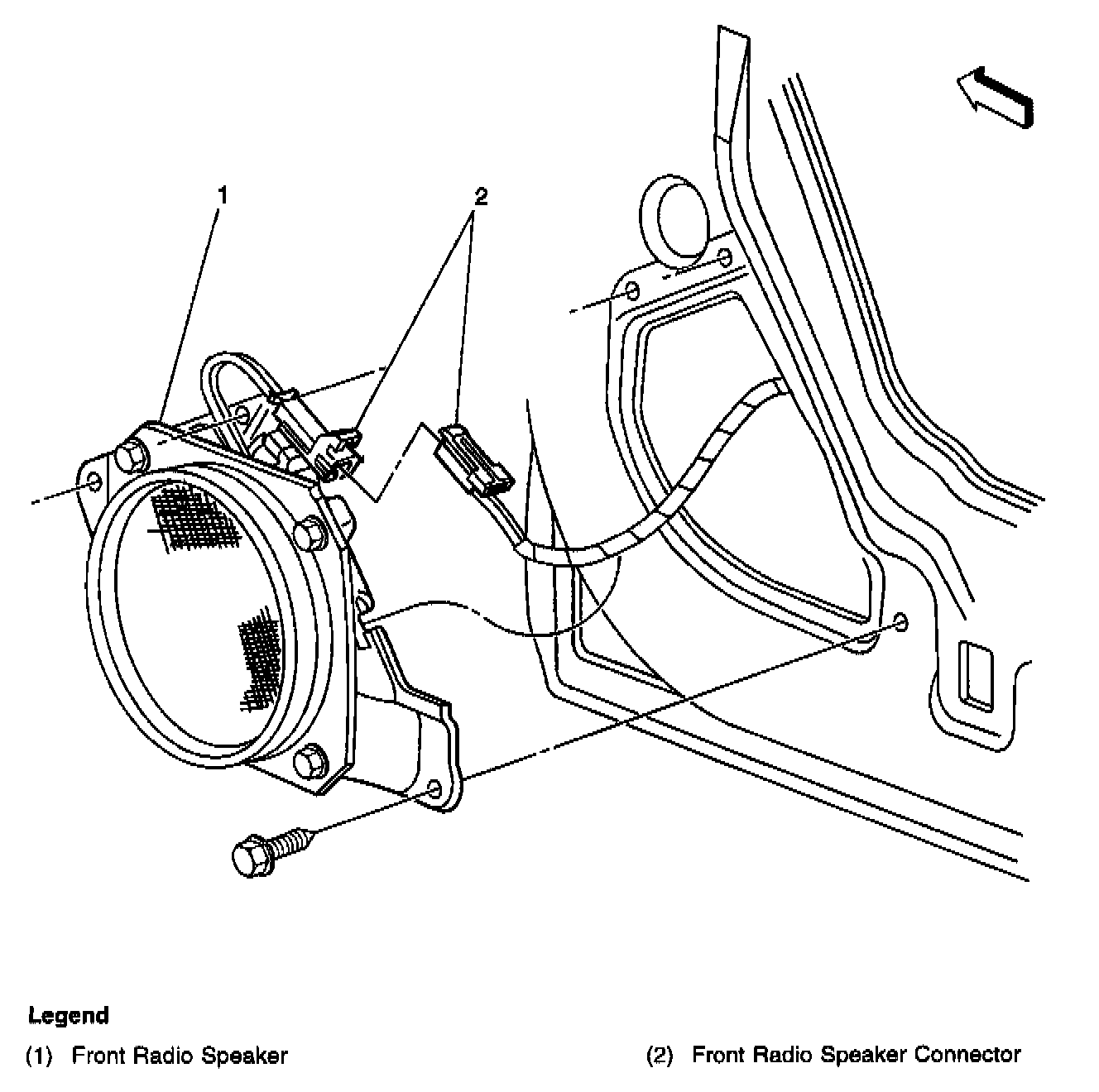 1

2

Legend

(1) Front Radio Speaker

(2) Front Radio Speaker Connector