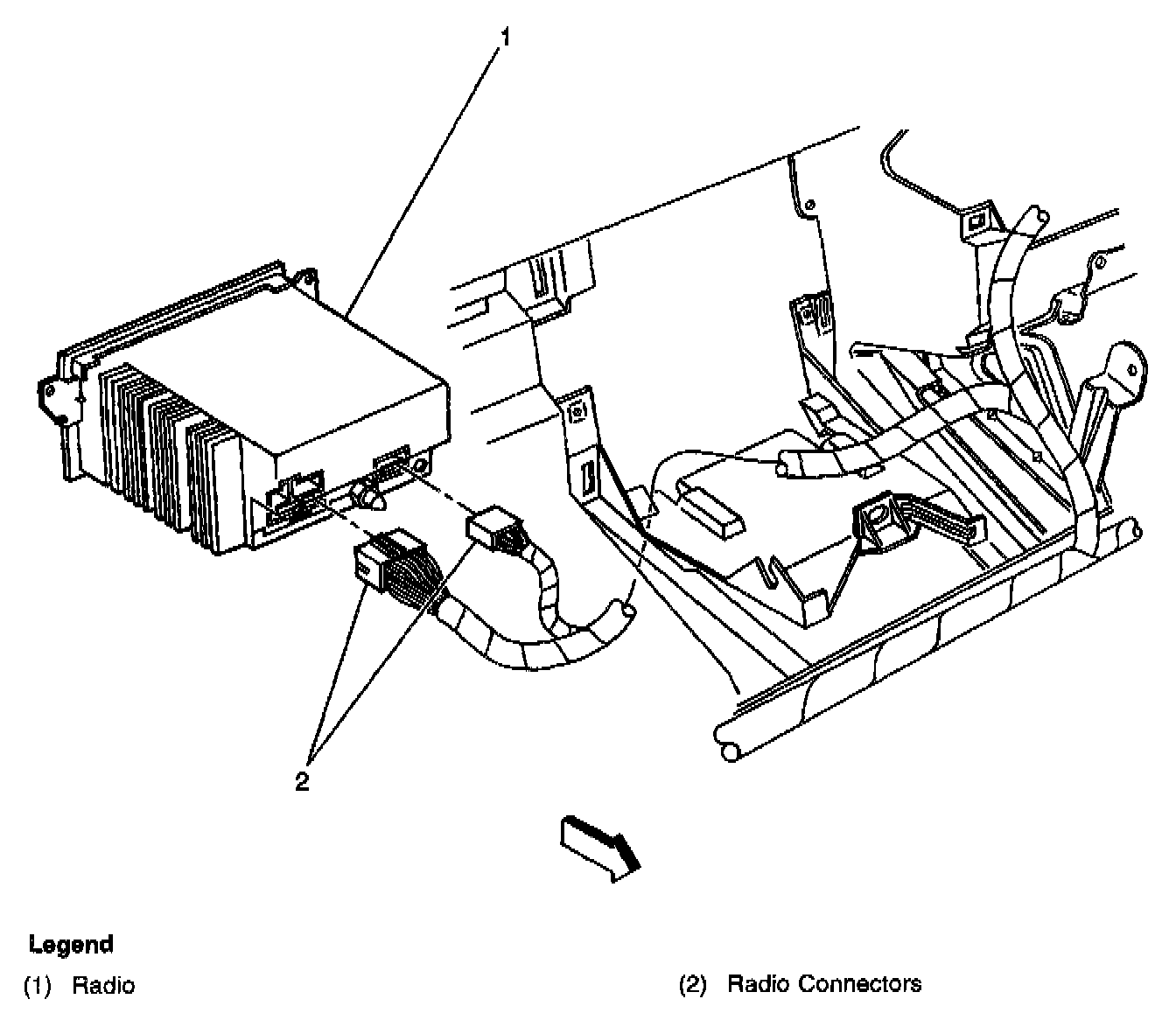 1

2

Legend

(1) Radio

(2) Radio Connectors