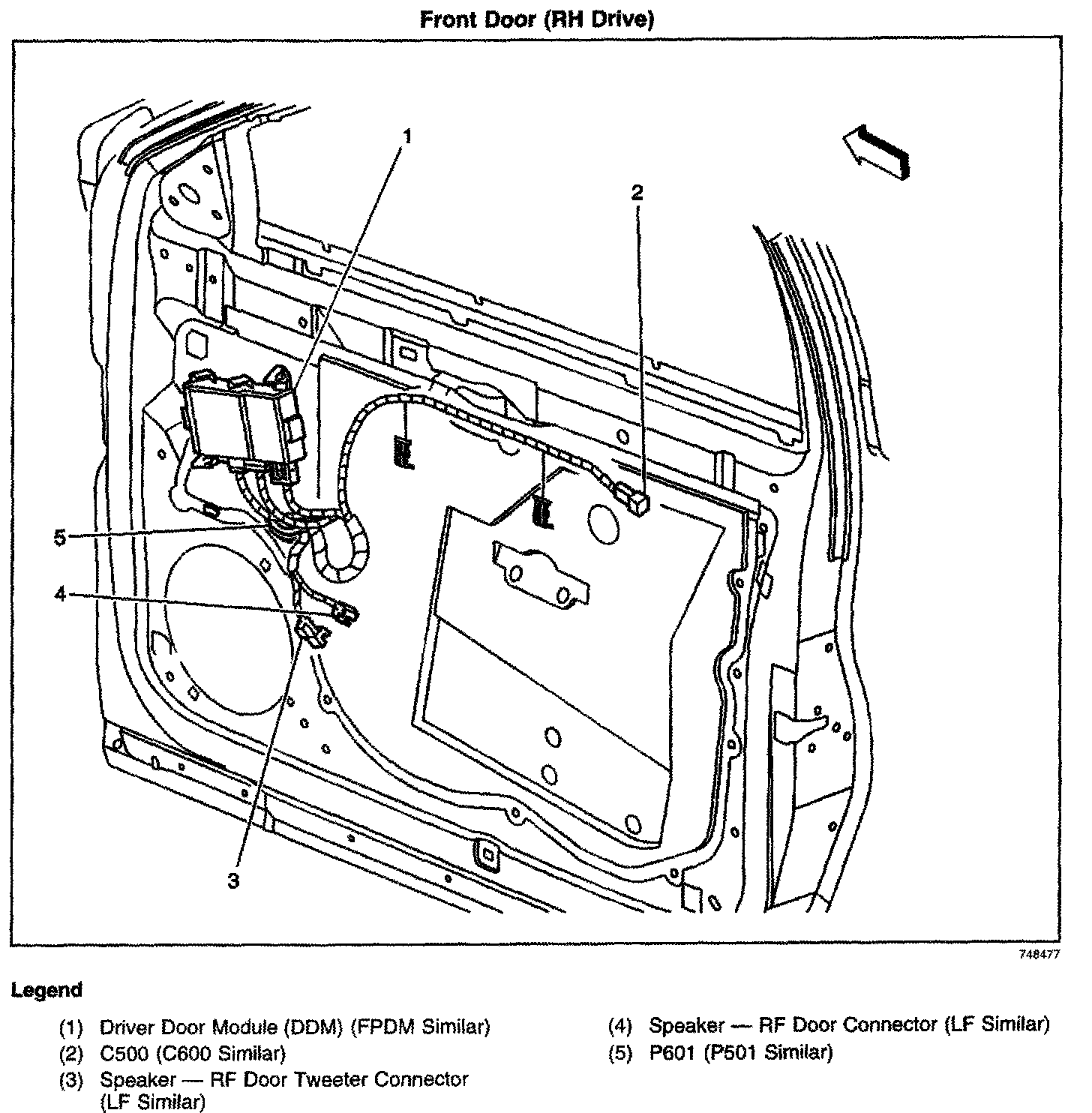 Front Door (RH Drive)

1

2

5

4

3

748477

Legend

(1) Driver Door Module (DDM) (FPDM Similar)
(2) C500 (C600 Similar)
(3) Speaker — RF Door Tweeter Connector (LF Similar)

(4) Speaker — RF Door Connector (LF Similar)
(5) P601 (P501 Similar)