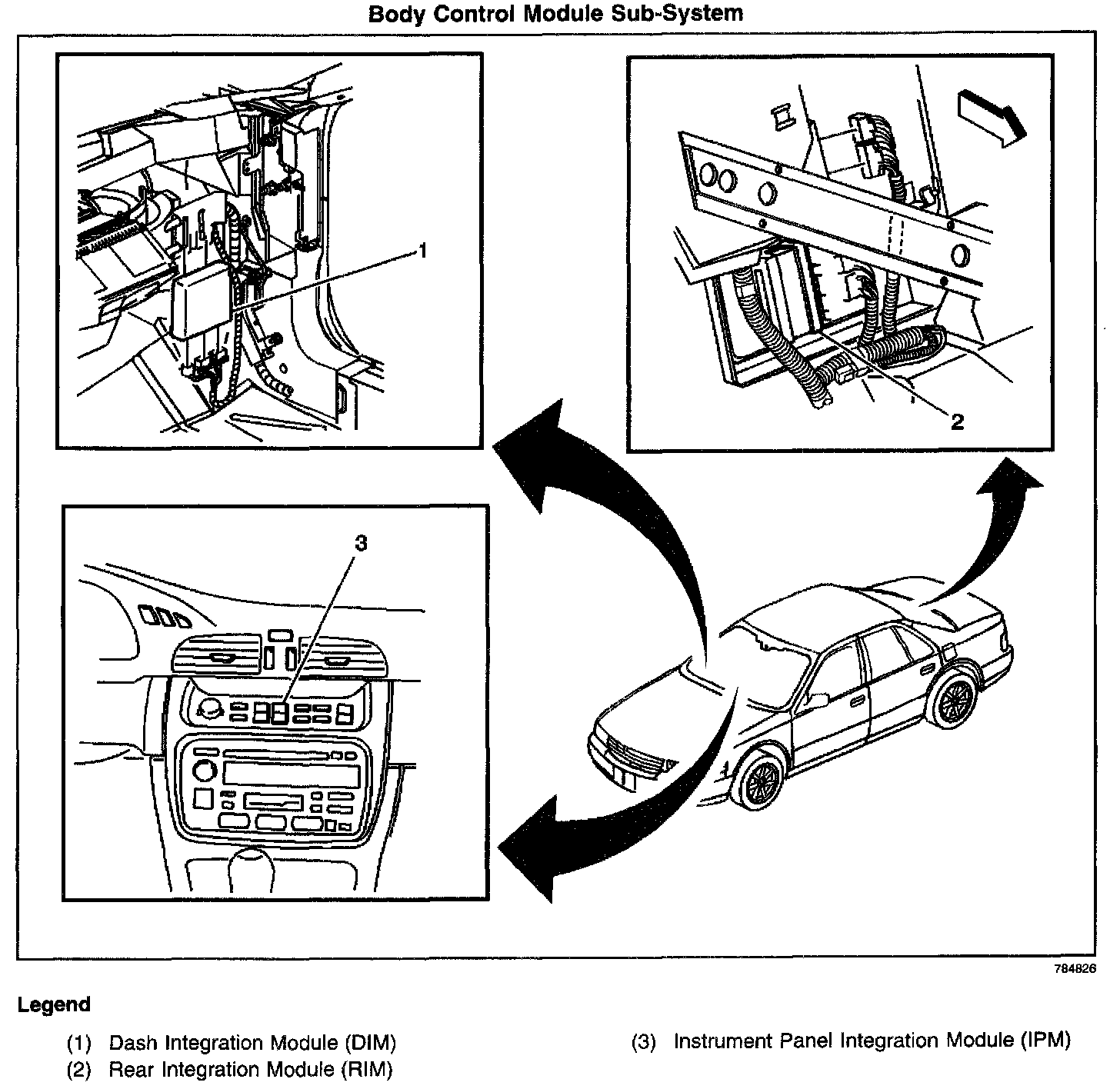 Body Control Module Sub-System

1

2

3

784826

Legend

(1) Dash Integration Module (DIM)
(2) Rear Integration Module (RIM)

(3) Instrument Panel Integration Module (IPM)