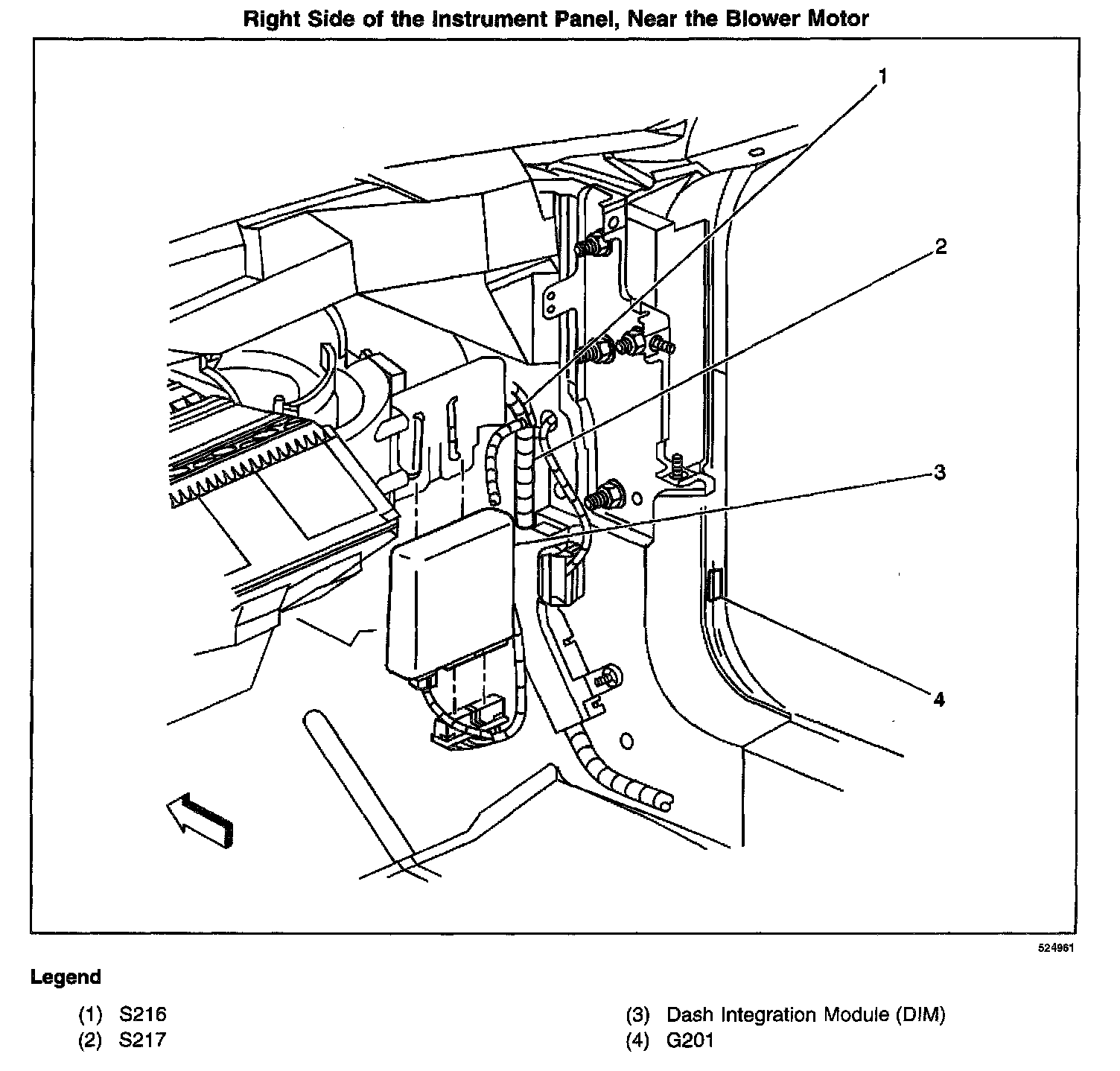 Right Side of the Instrument Panel, Near the Blower Motor

1

2

3

4

524961

Legend

(1) S216
(2) S217

(3) Dash Integration Module (DIM)
(4) G201