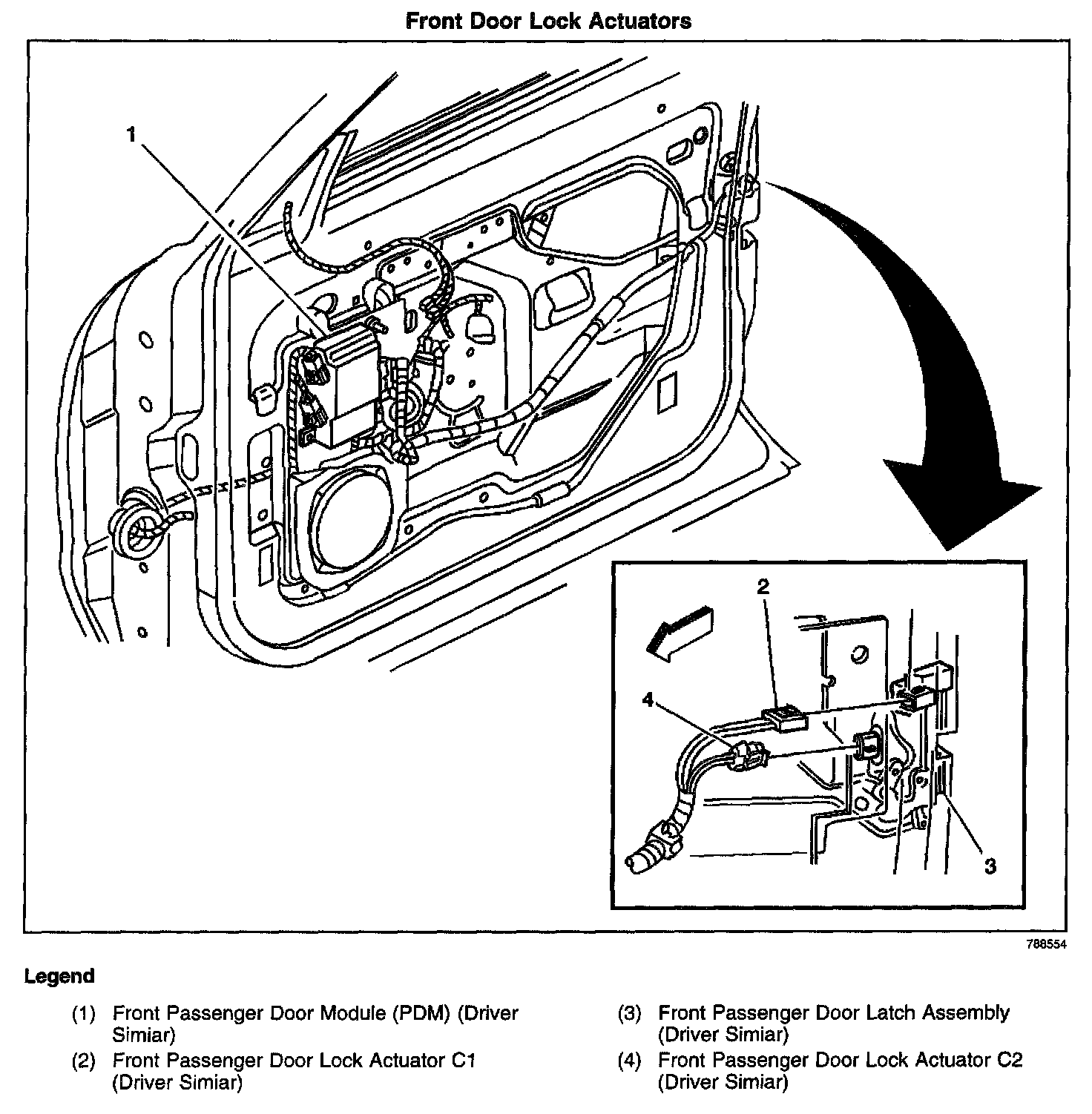 Front Door Lock Actuators

1

2

4

3

788554

Legend

(1) Front Passenger Door Module (PDM) (Driver Simiar)

(2) Front Passenger Door Lock Actuator C1 (Driver Simiar)

(3) Front Passenger Door Latch Assembly (Driver Simiar)

(4) Front Passenger Door Lock Actuator C2 (Driver Simiar)