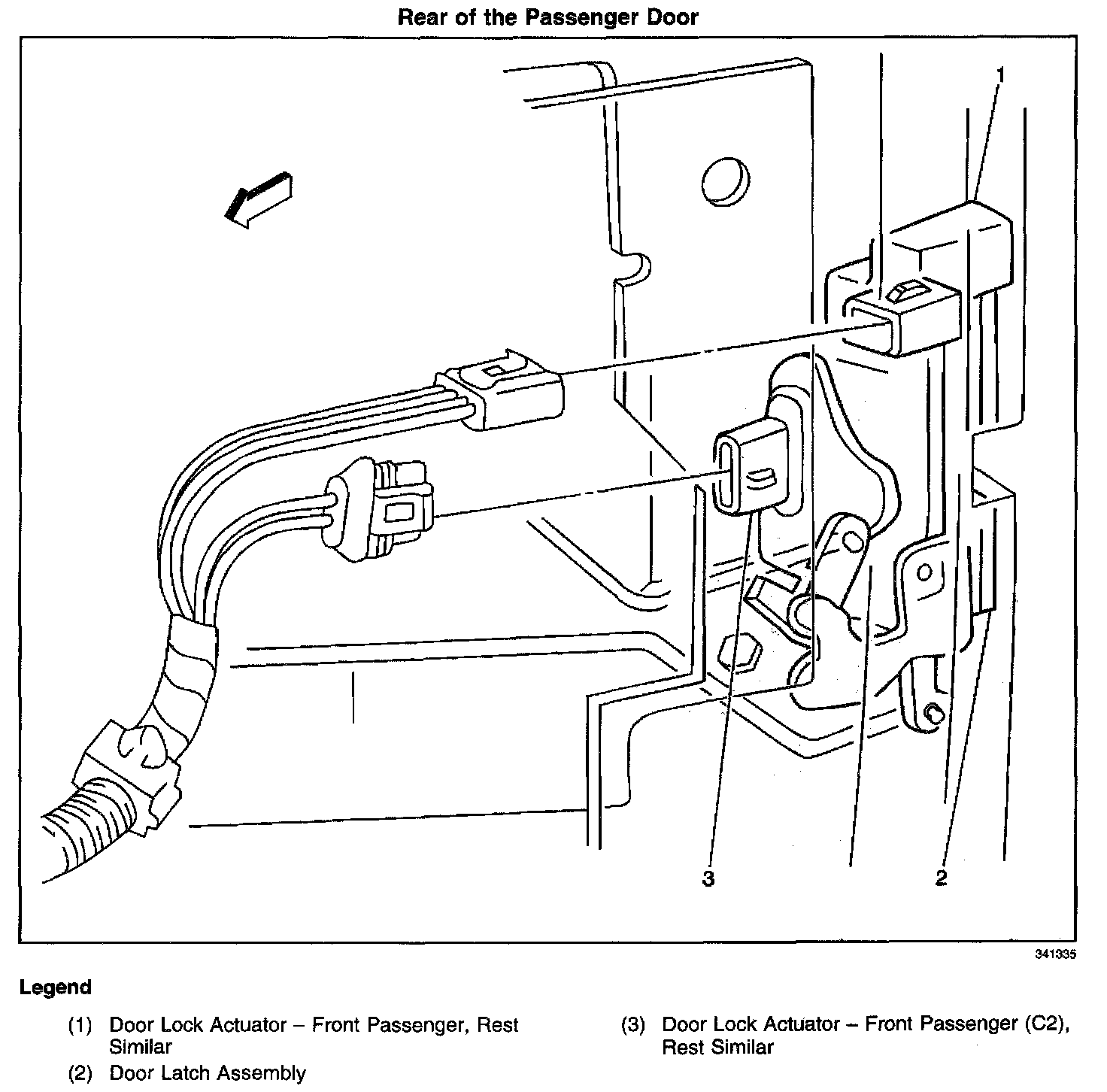 Rear of the Passenger Door

1

3

2

341335

Legend

(1) Door Lock Actuator – Front Passenger, Rest Similar

(2) Door Latch Assembly

(3) Door Lock Actuator – Front Passenger (C2), Rest Similar