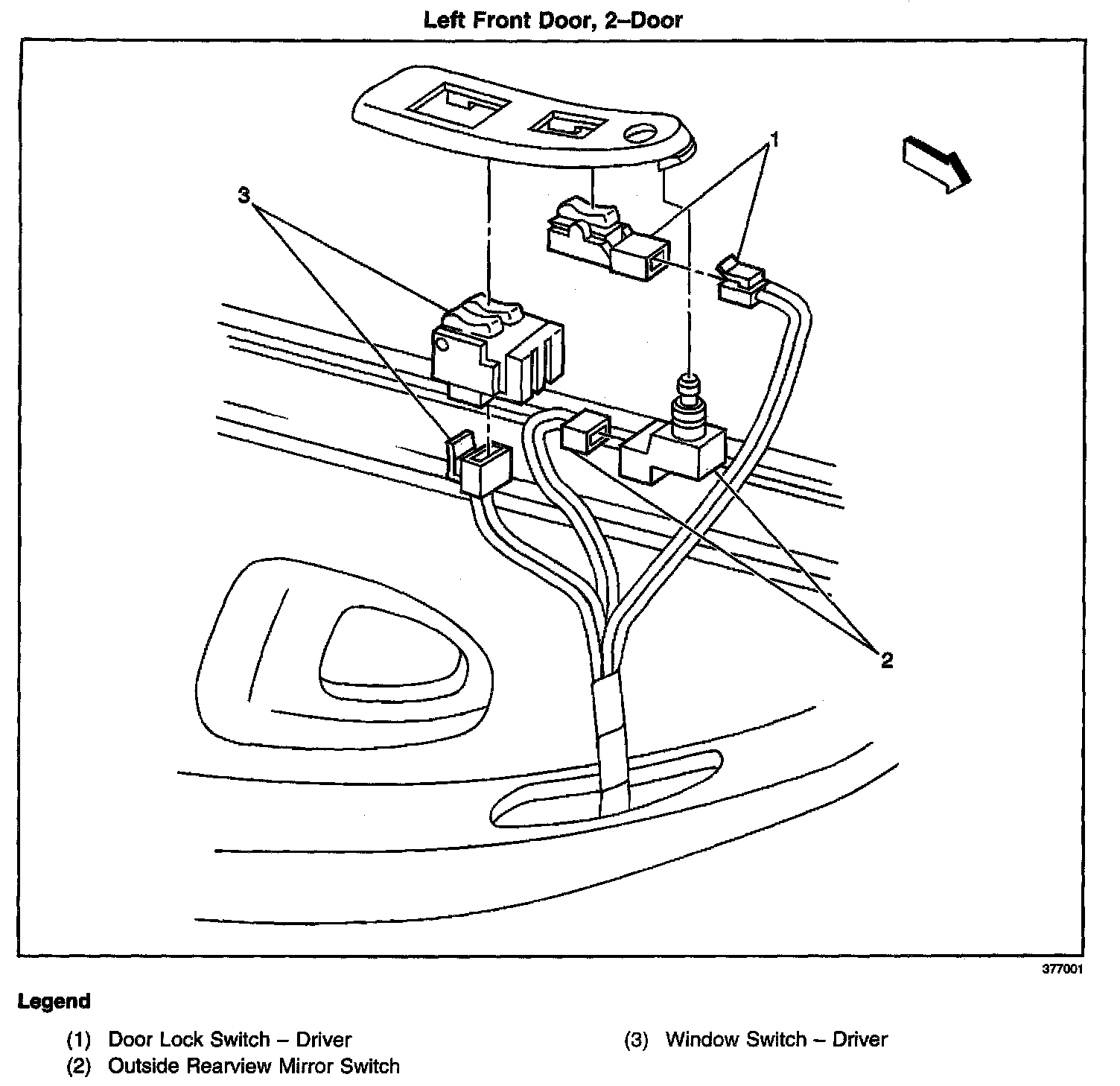 Left Front Door, 2–Door

1

3

2

377001

Legend

(1) Door Lock Switch – Driver
(2) Outside Rearview Mirror Switch

(3) Window Switch – Driver