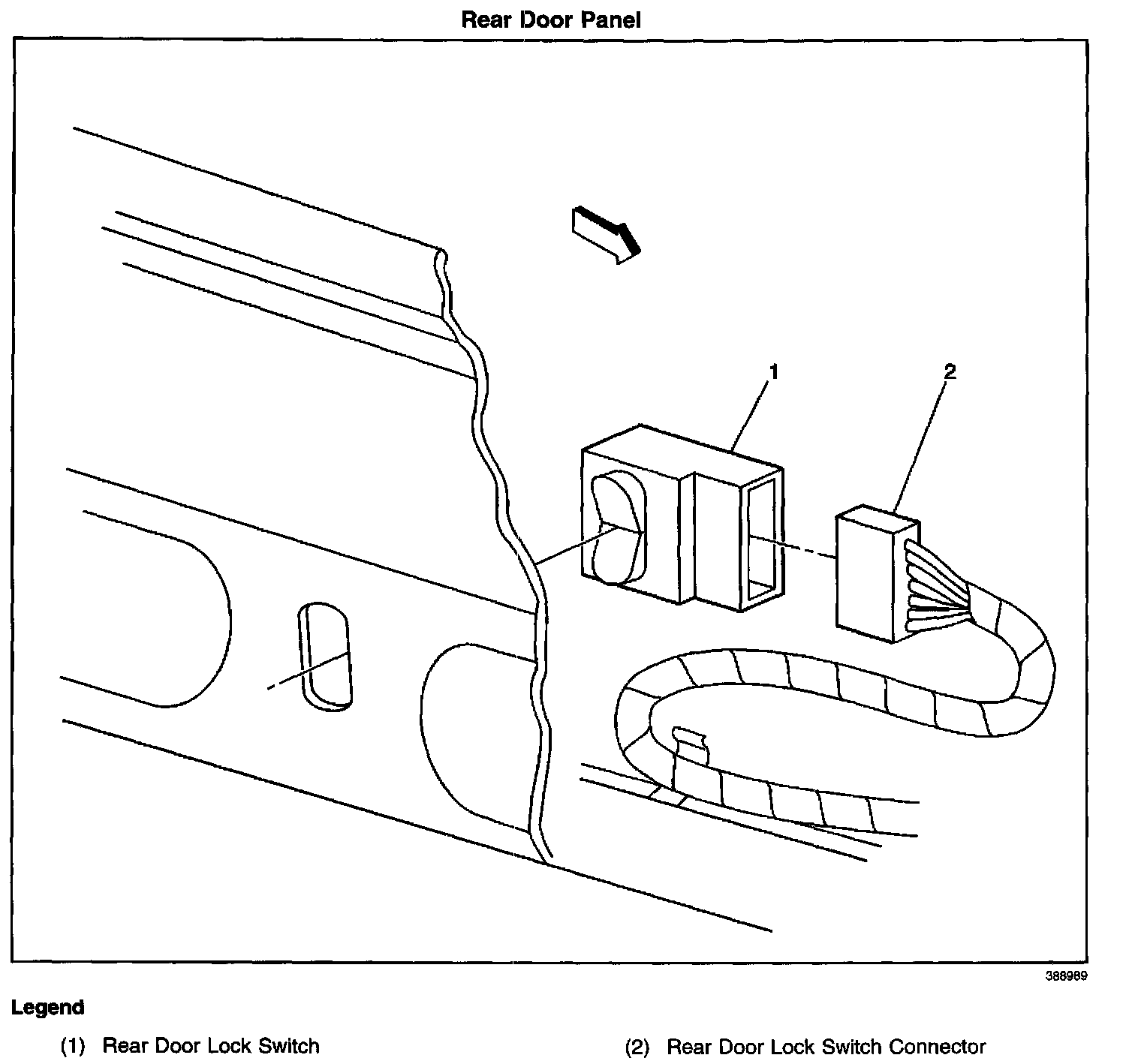 Rear Door Panel

1

2

388989

Legend

(1) Rear Door Lock Switch

(2) Rear Door Lock Switch Connector