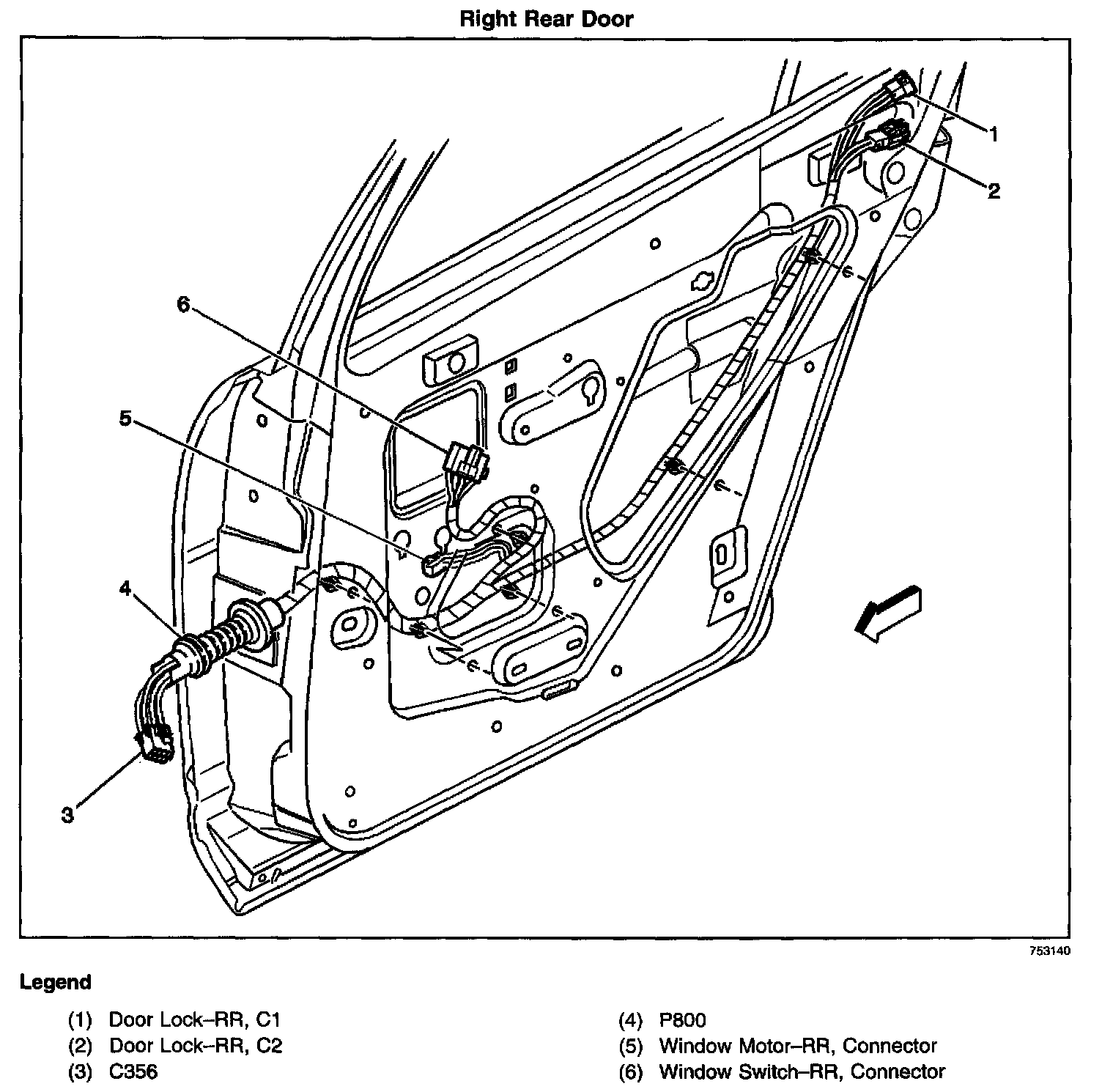 Right Rear Door

1
2
6
5
4
3

753140

Legend

(1) Door Lock–RR, C1
(2) Door Lock–RR, C2
(3) C356

(4) P800
(5) Window Motor–RR, Connector
(6) Window Switch–RR, Connector