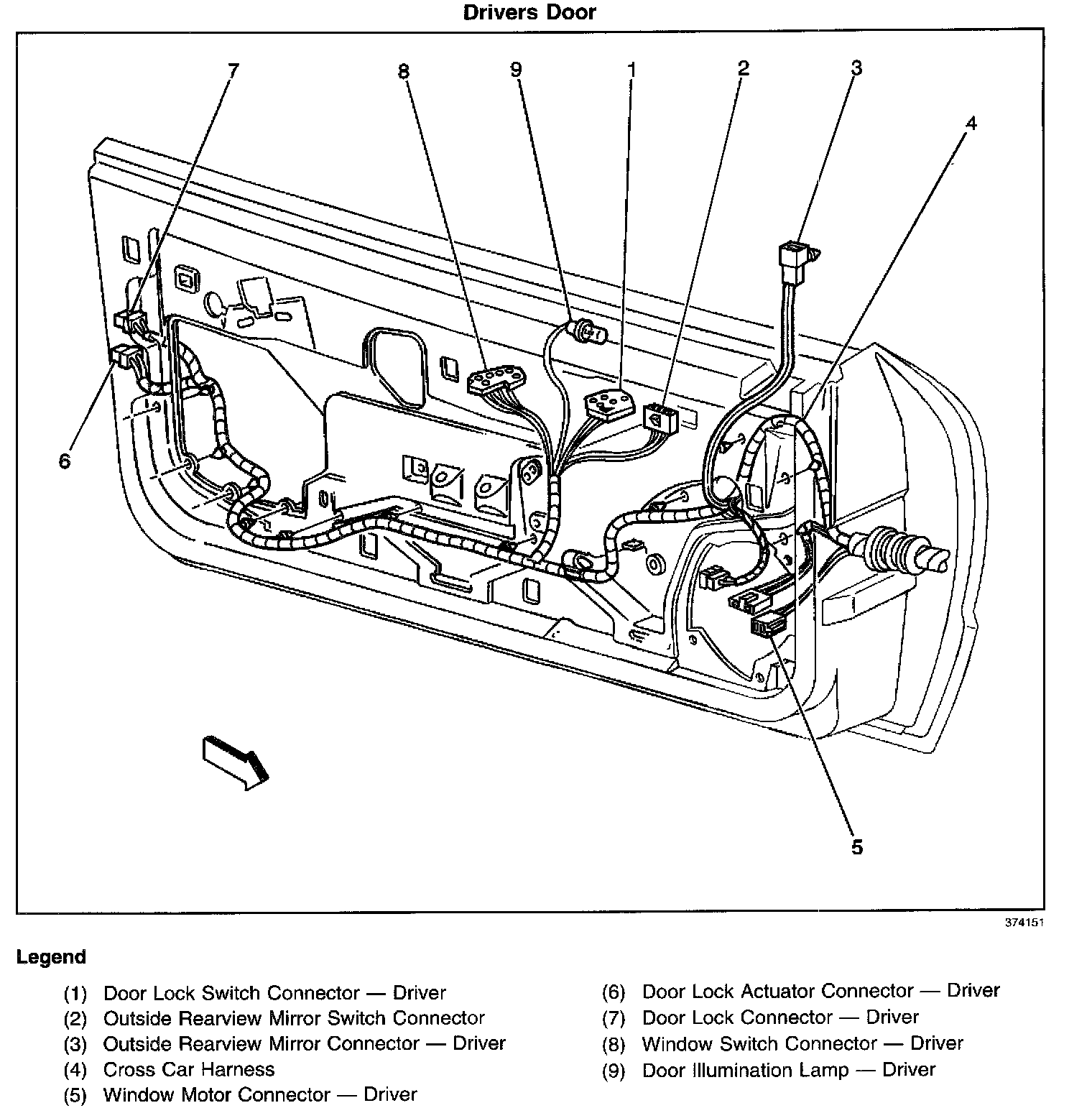 Drivers Door

7
8
9
1
2
3
4
6
5

374151

Legend

(1) Door Lock Switch Connector — Driver
(2) Outside Rearview Mirror Switch Connector
(3) Outside Rearview Mirror Connector — Driver
(4) Cross Car Harness
(5) Window Motor Connector — Driver

(6) Door Lock Actuator Connector — Driver
(7) Door Lock Connector — Driver
(8) Window Switch Connector — Driver
(9) Door Illumination Lamp — Driver