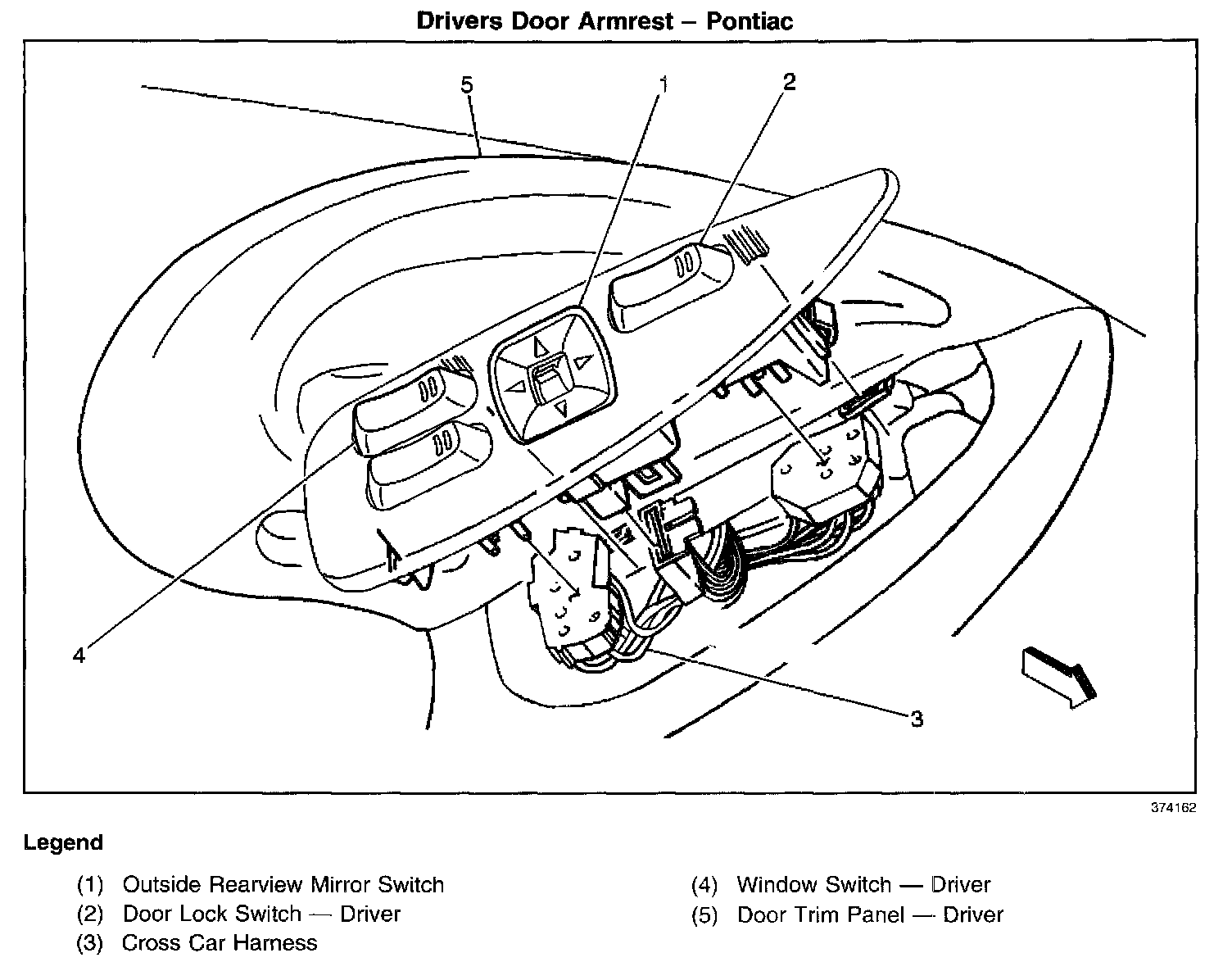 Drivers Door Armrest – Pontiac

5
1
2
4
3

374162

Legend

(1) Outside Rearview Mirror Switch
(2) Door Lock Switch — Driver
(3) Cross Car Harness

(4) Window Switch — Driver
(5) Door Trim Panel — Driver