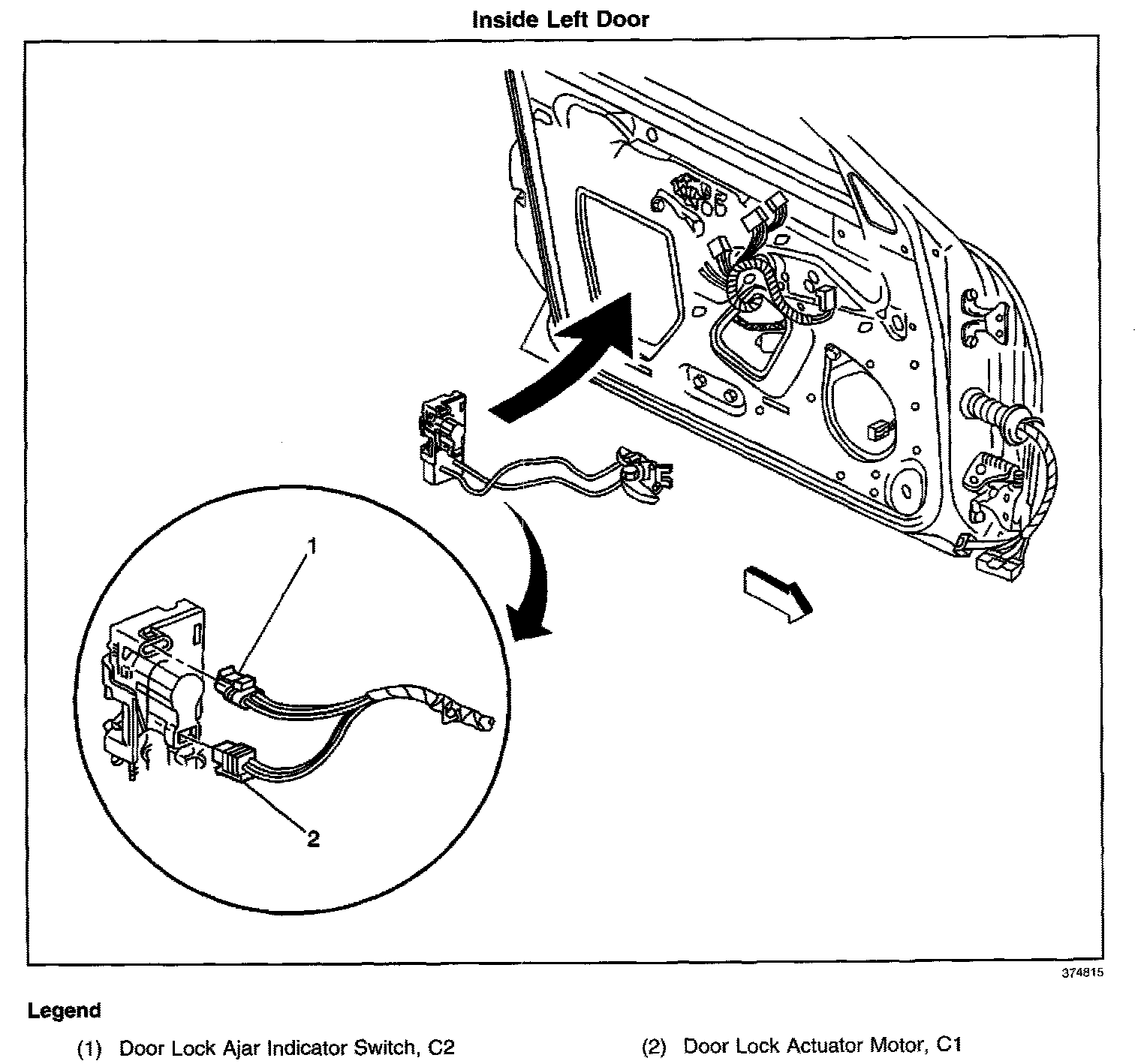 Inside Left Door

1

2

374815

Legend

(1) Door Lock Ajar Indicator Switch, C2

(2) Door Lock Actuator Motor, C1