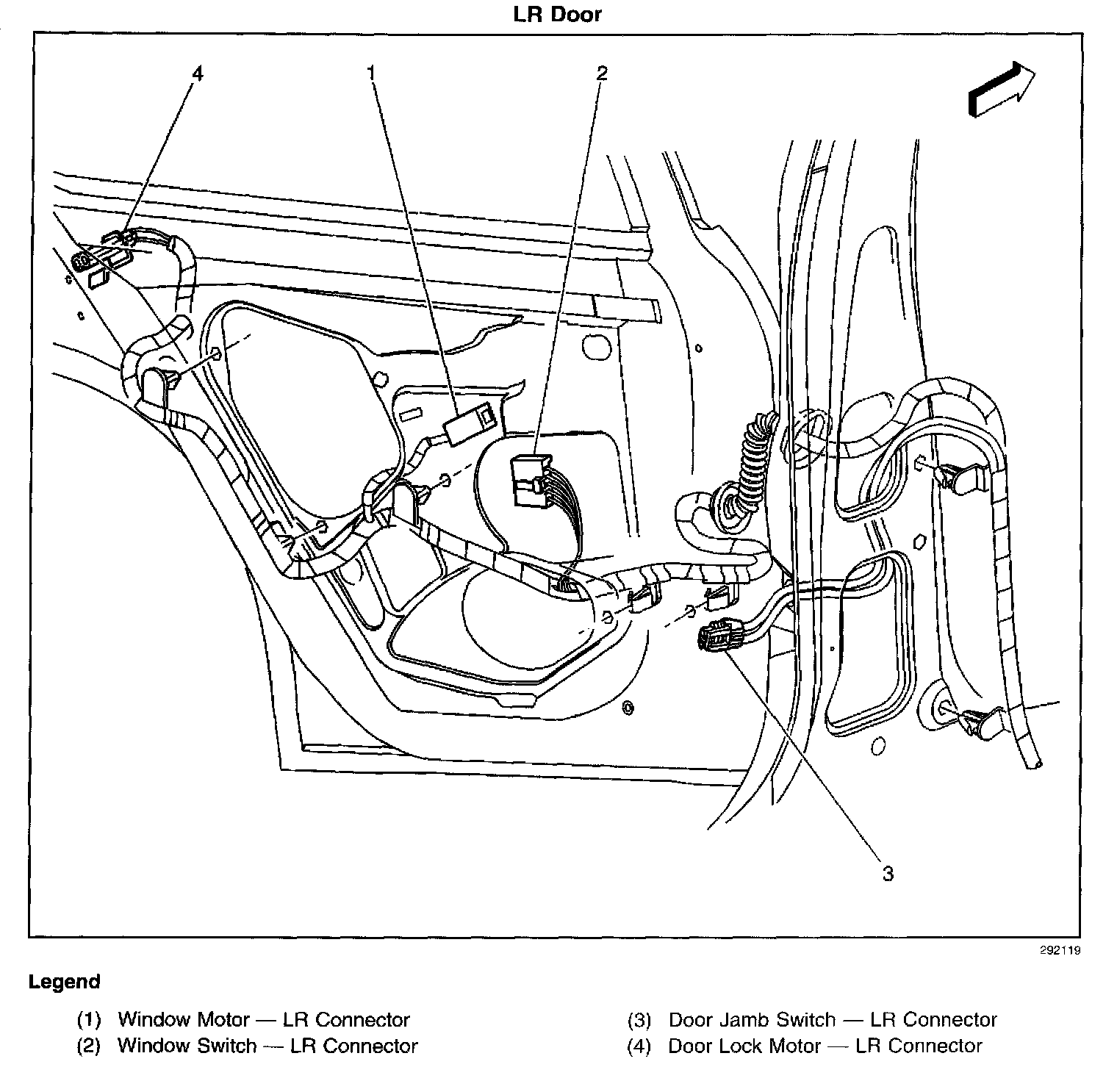 LR Door

4
1
2
3

292119

Legend

(1) Window Motor — LR Connector
(2) Window Switch — LR Connector

(3) Door Jamb Switch — LR Connector
(4) Door Lock Motor — LR Connector