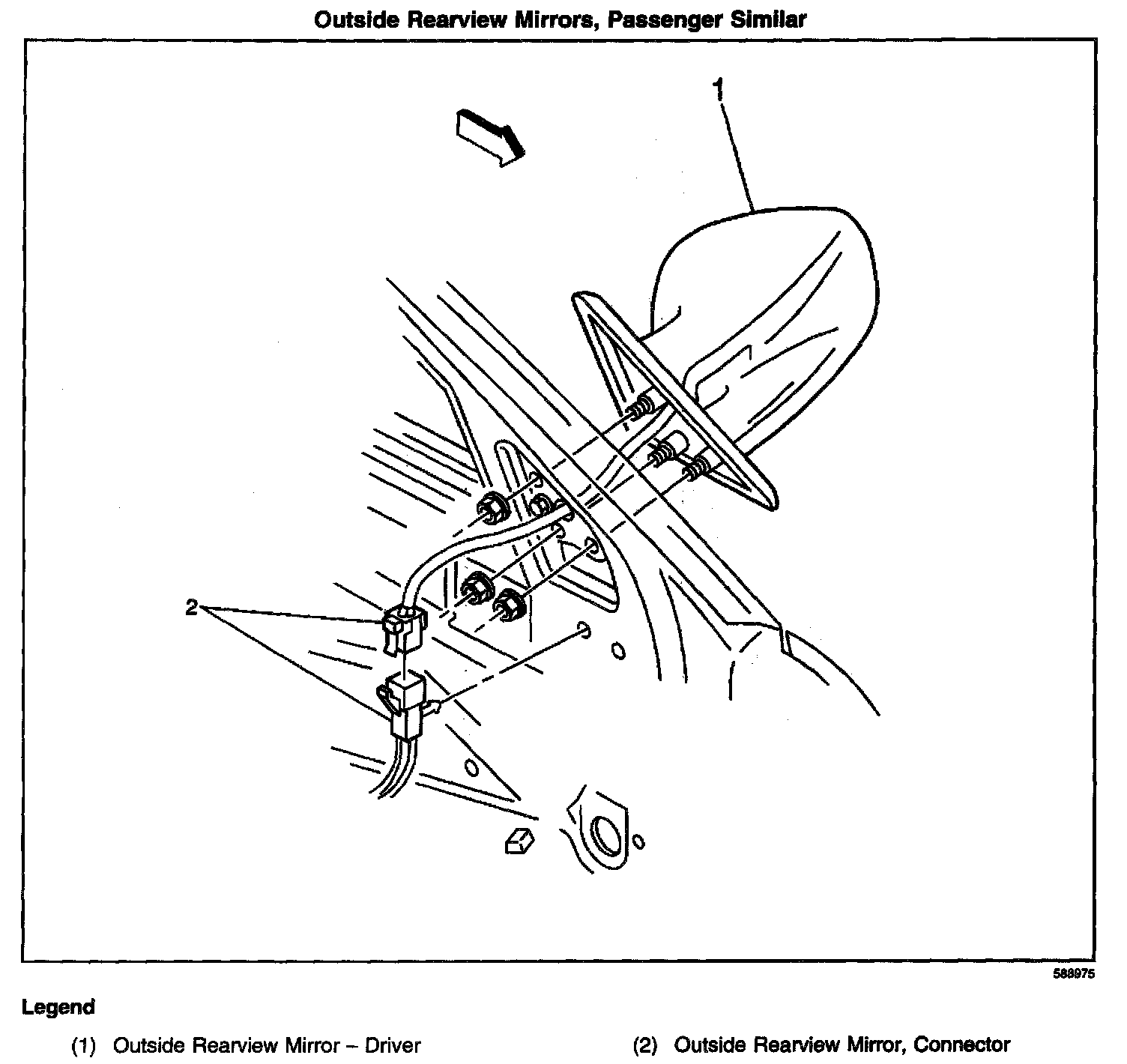 Outside Rearview Mirrors, Passenger Similar

1

2

588975

Legend

(1) Outside Rearview Mirror – Driver

(2) Outside Rearview Mirror, Connector