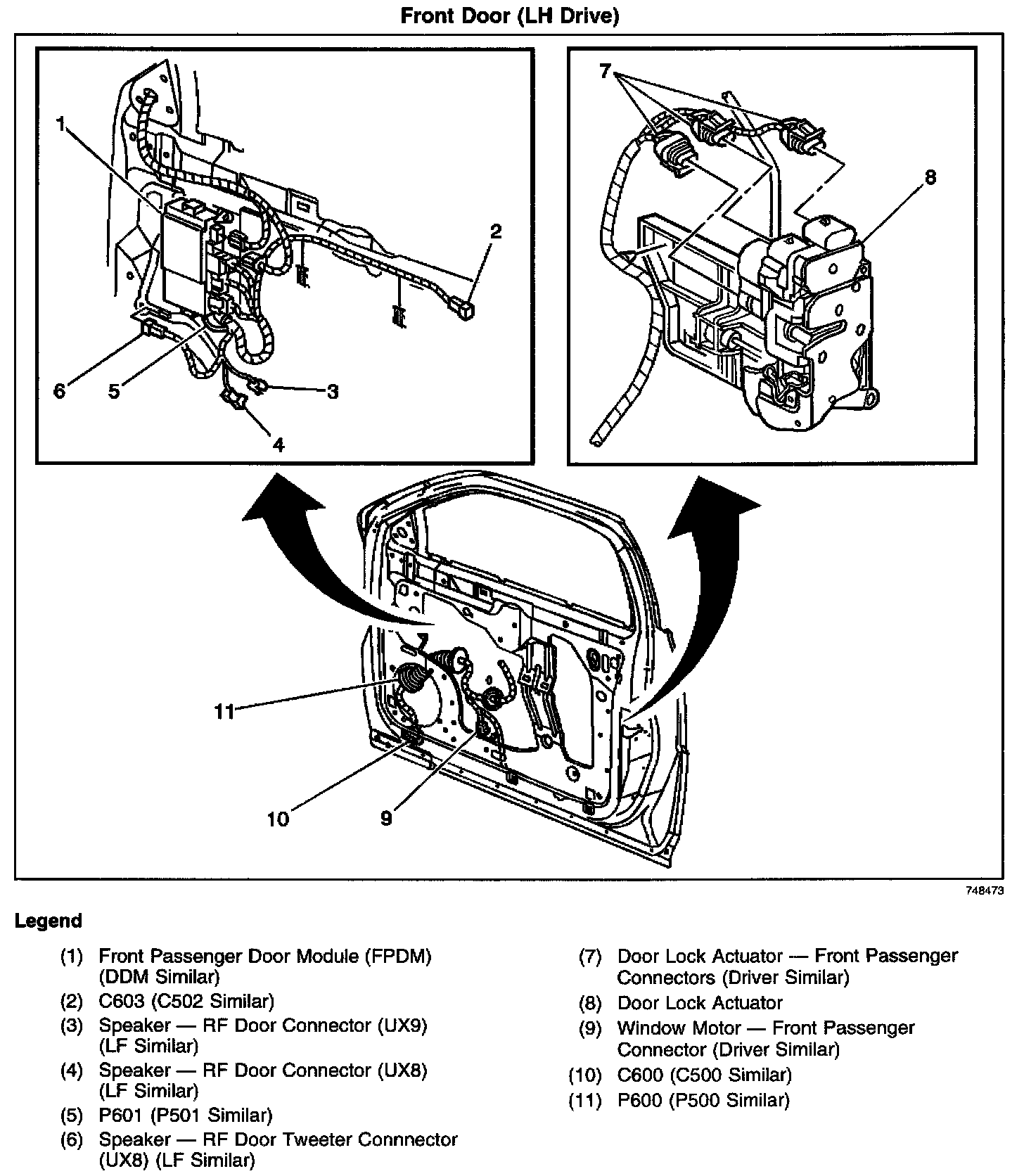 Front Door (LH Drive)

1
2
6
5
3
4
7
8
11
10
9

748473

Legend

(1) Front Passenger Door Module (FPDM) (DDM Similar)
(2) C603 (C502 Similar)
(3) Speaker — RF Door Connector (UX9) (LF Similar)
(4) Speaker — RF Door Connector (UX8) (LF Similar)
(5) P601 (P501 Similar)
(6) Speaker — RF Door Tweeter Connnector (UX8) (LF Similar)

(7) Door Lock Actuator — Front Passenger Connectors (Driver Similar)
(8) Door Lock Actuator
(9) Window Motor — Front Passenger Connector (Driver Similar)
(10) C600 (C500 Similar)
(11) P600 (P500 Similar)