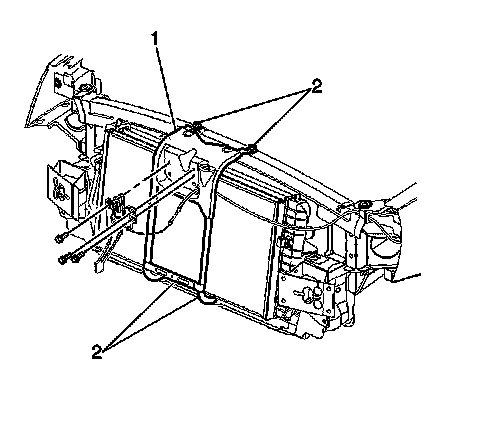 1
2
2