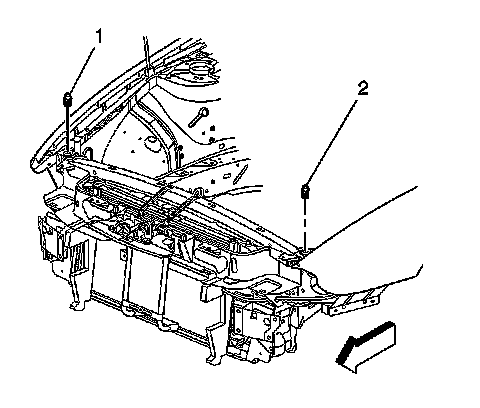 1
2