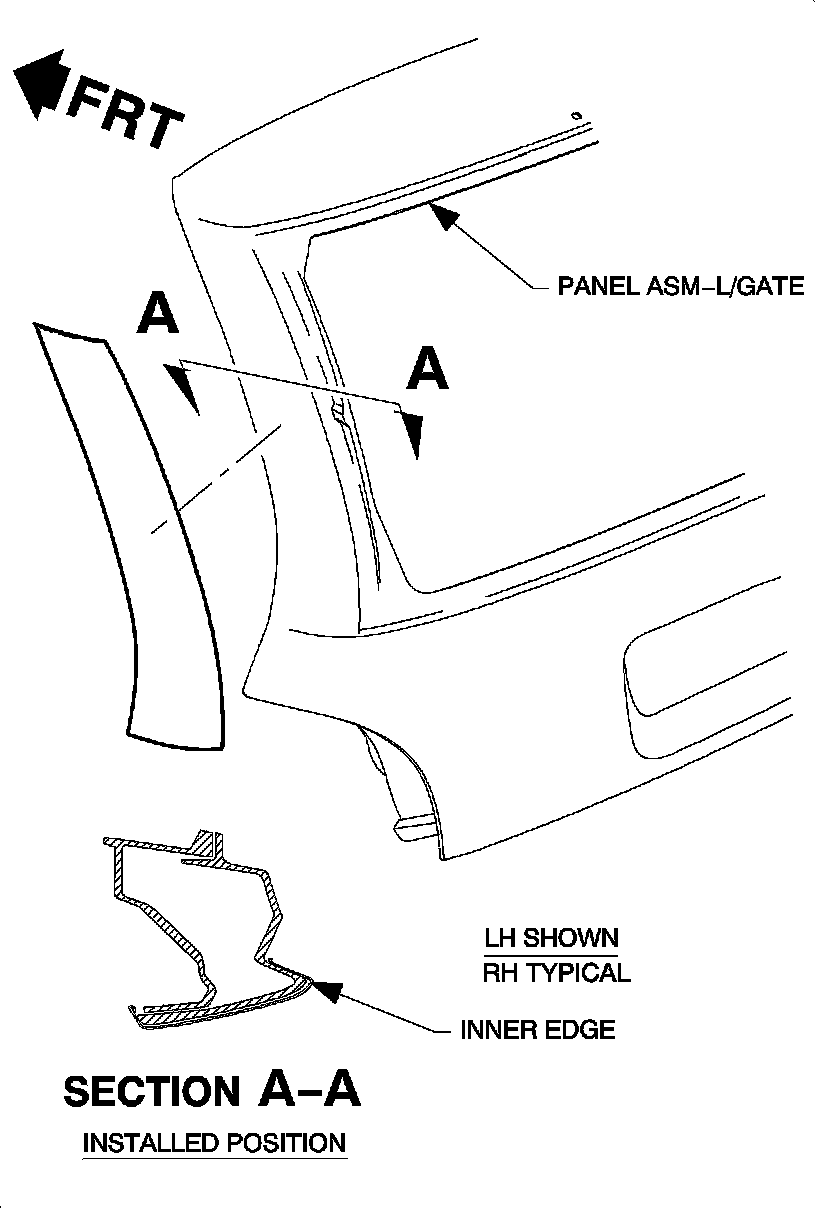 FRT

PANEL ASM–L/GATE

A

A

LH SHOWN
RH TYPICAL

INNER EDGE

SECTION A–A
INSTALLED POSITION