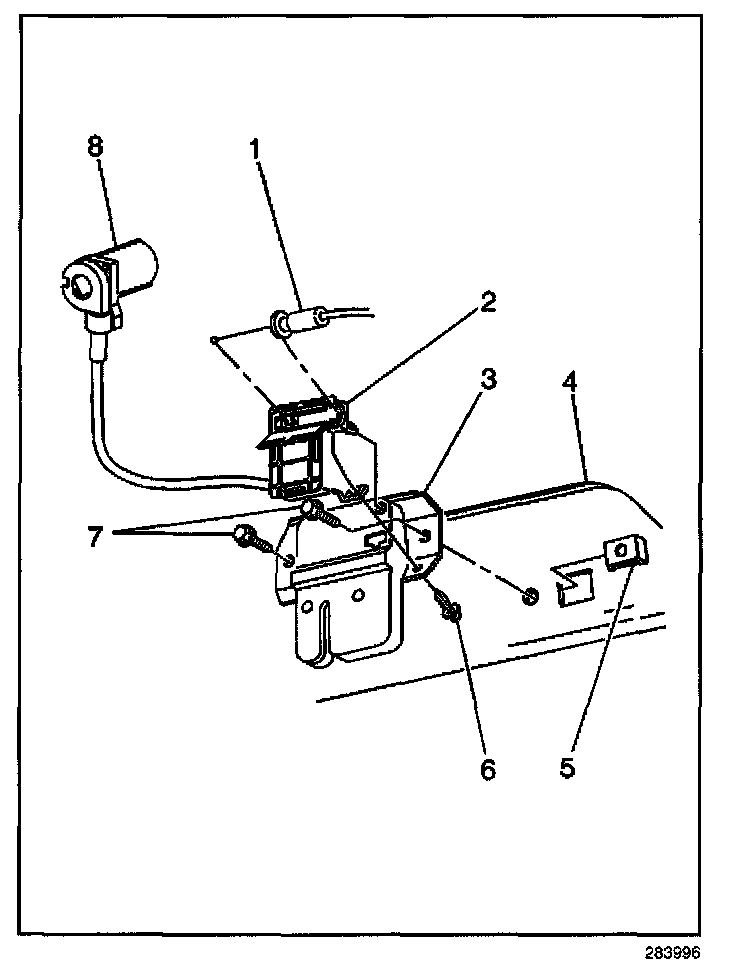 8
1
2
3
4
7
6
5
283996