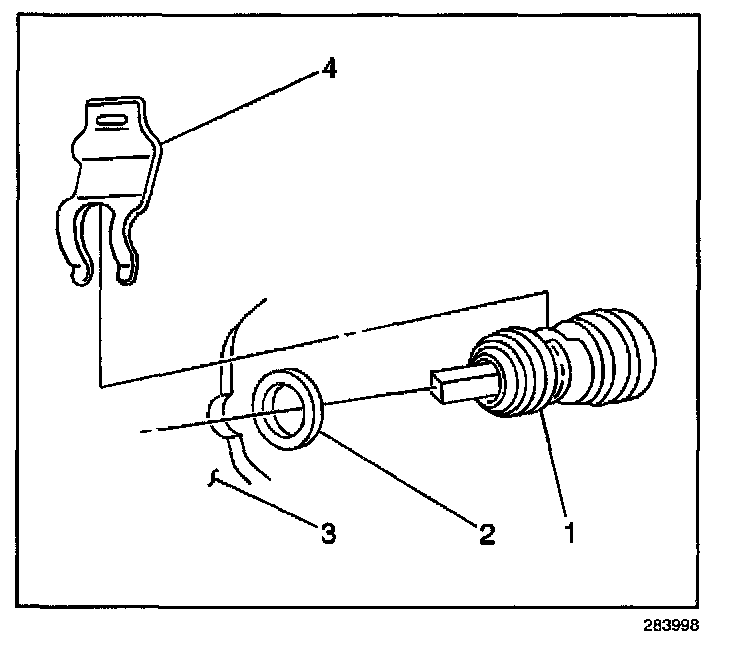 4
3
2
1
283998