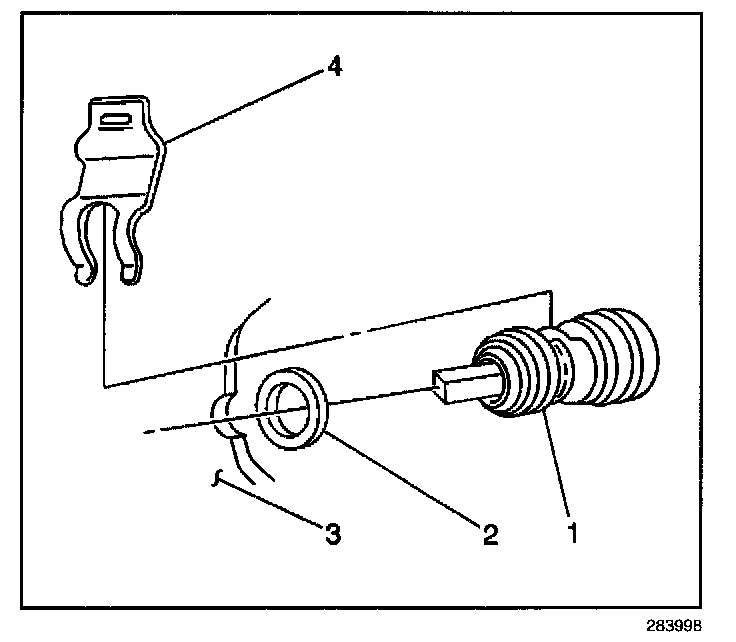 4

3

2

1

283998