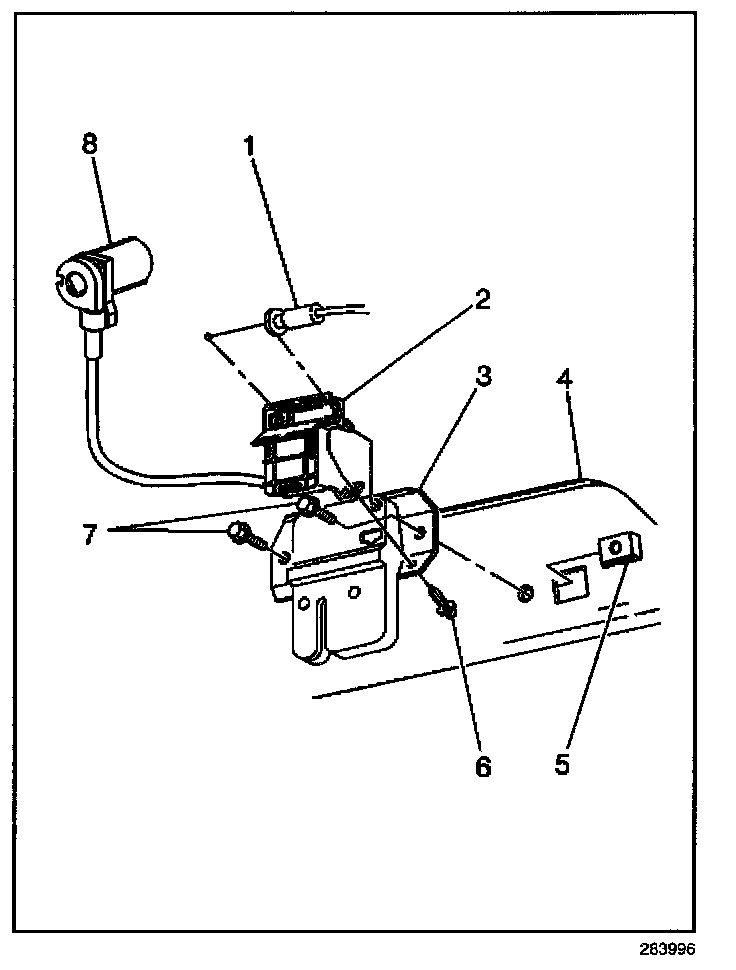 8
1
2
3
4
7
6
5
283996