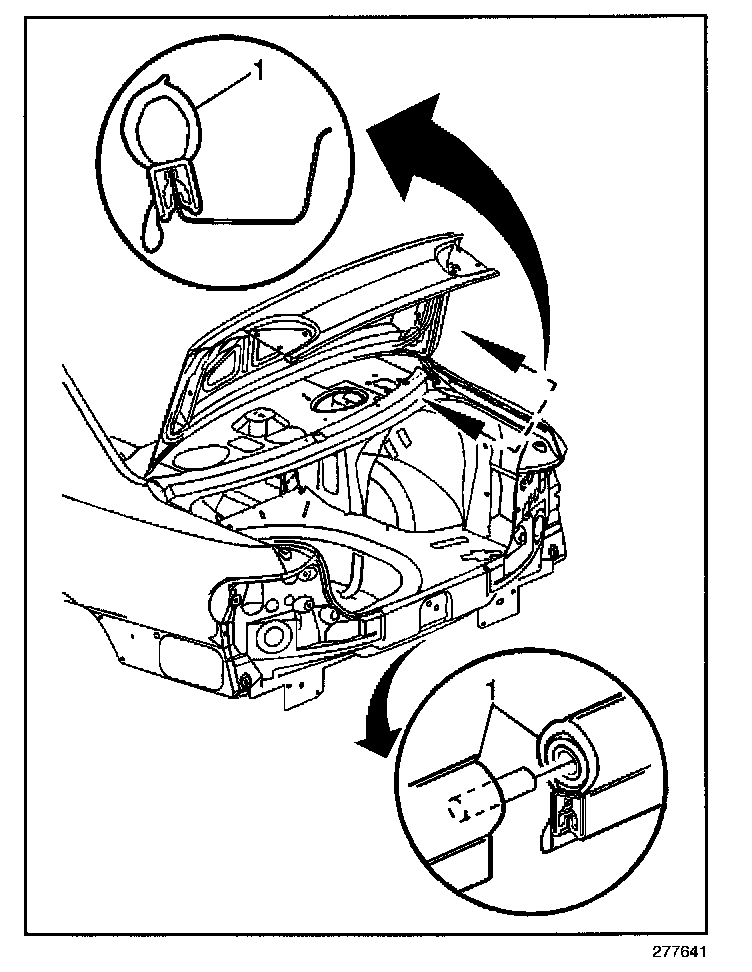 1

1

277641