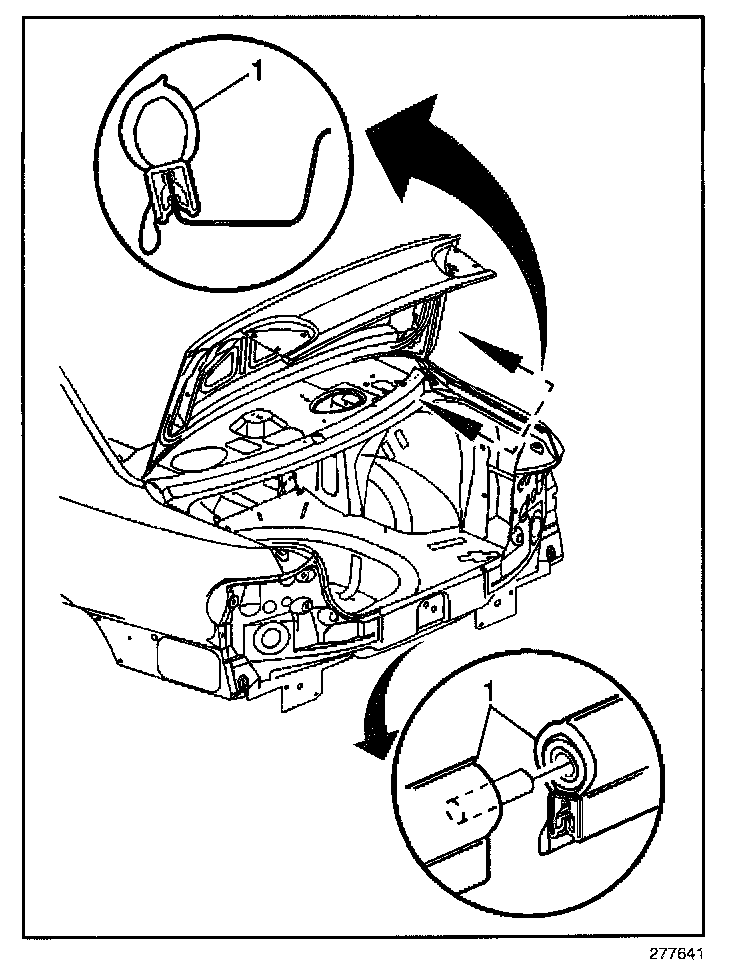 1

1

277641