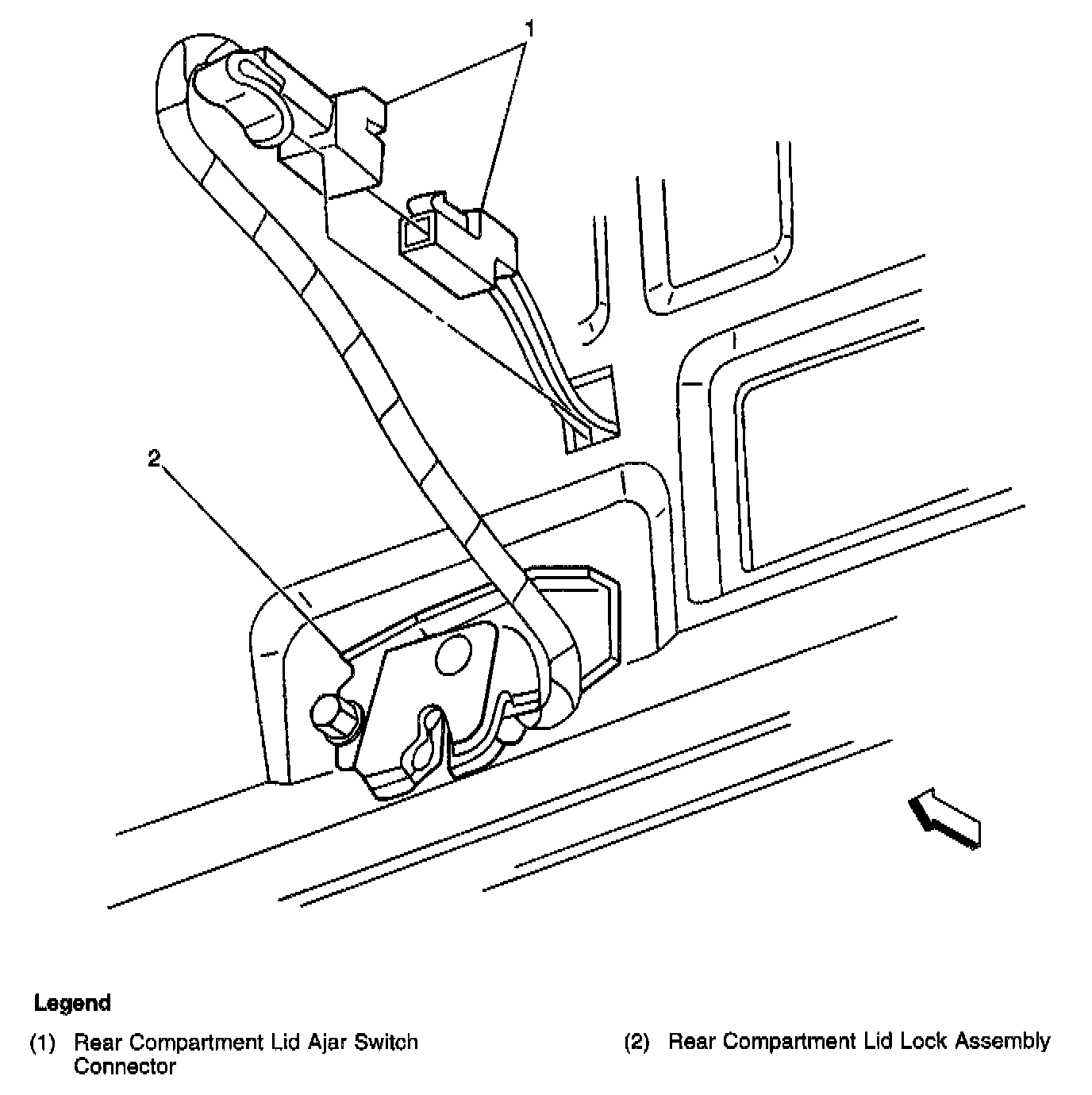 1

2

Legend

(1) Rear Compartment Lid Ajar Switch Connector

(2) Rear Compartment Lid Lock Assembly