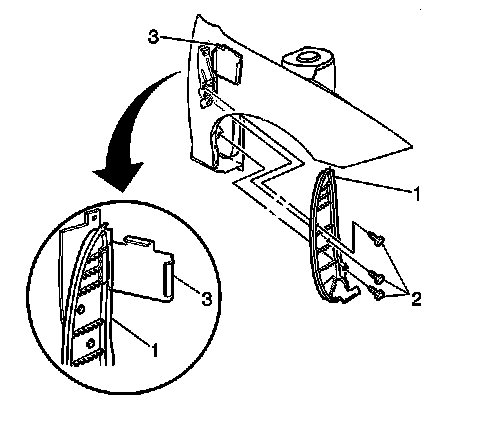 3
1
2
3
1