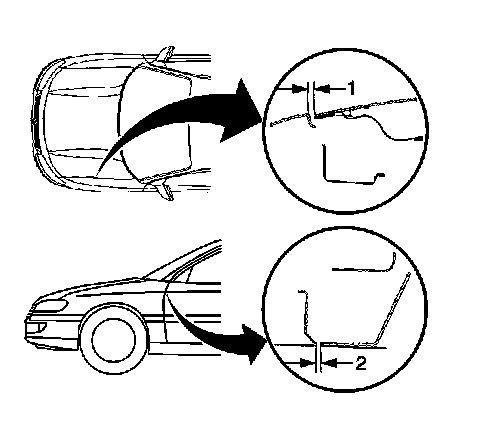 1

2