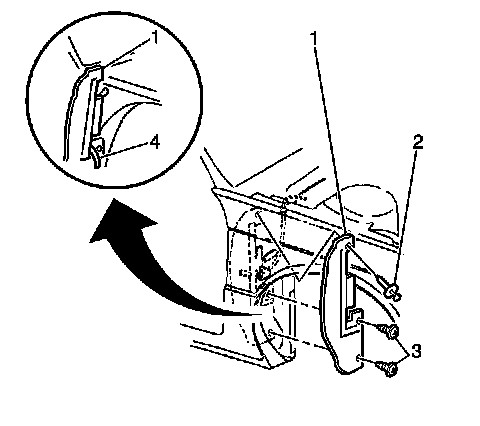 1
4
1
2
3