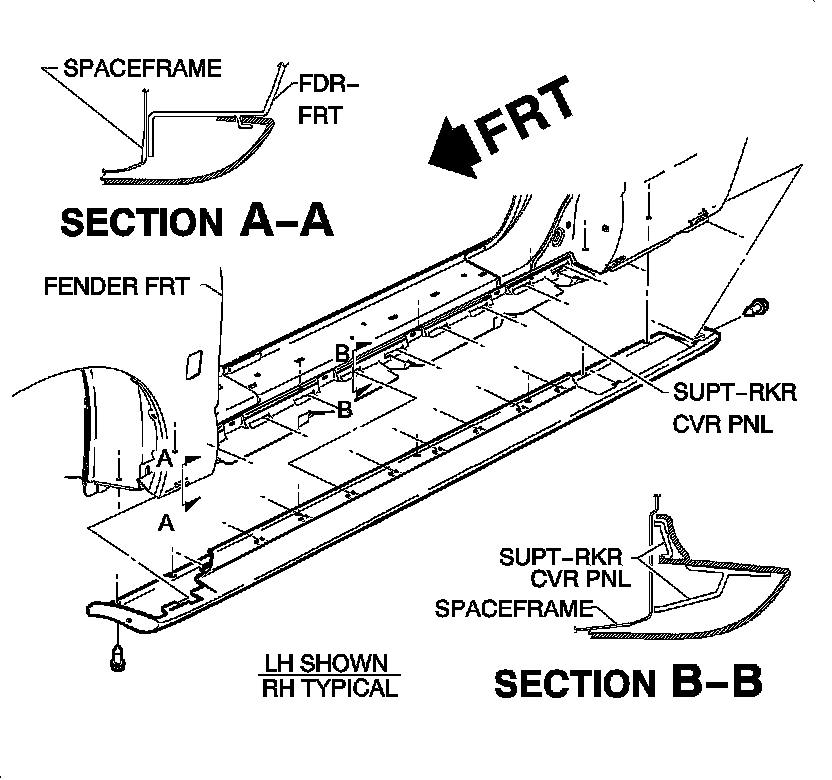 SPACEFRAME
FDR-FRT
FRT
SECTION A-A
FENDER FRT
B
B
A
A
SUPT-RKR CVR PNL
SUPT-RKR CVR PNL
SPACEFRAME
LH SHOWN
RH TYPICAL
SECTION B-B