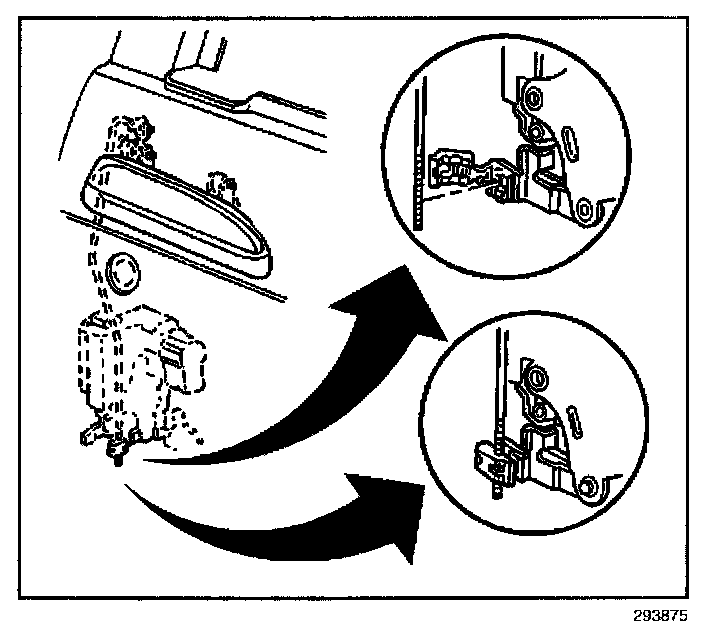 293875