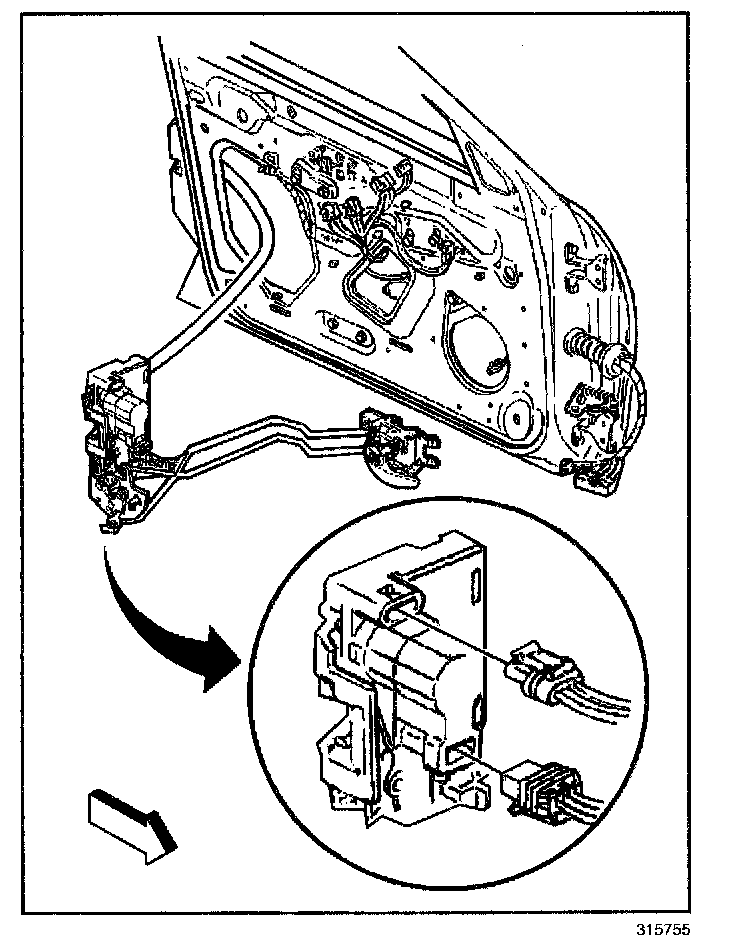 315755