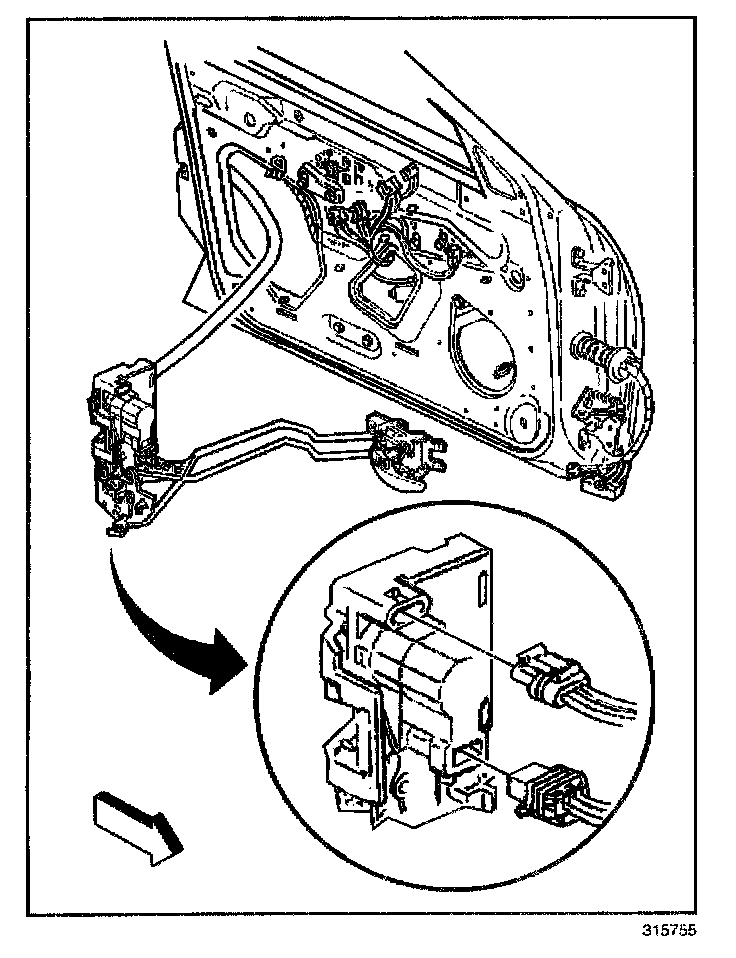 315755