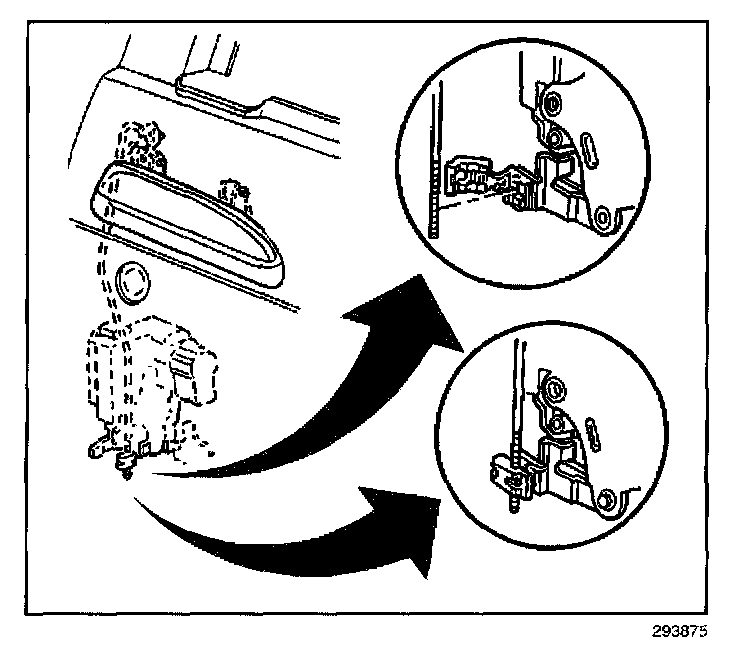 293875