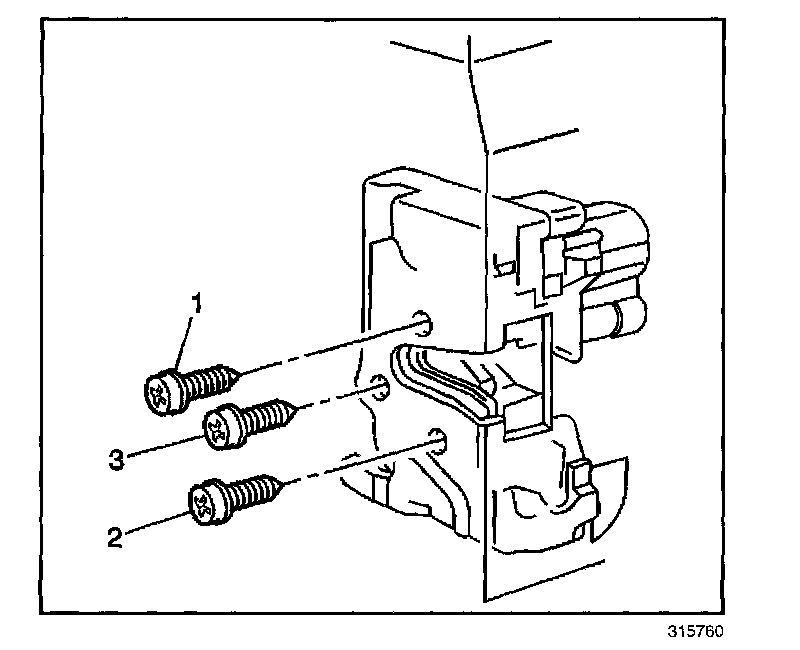 1
3
2
315760