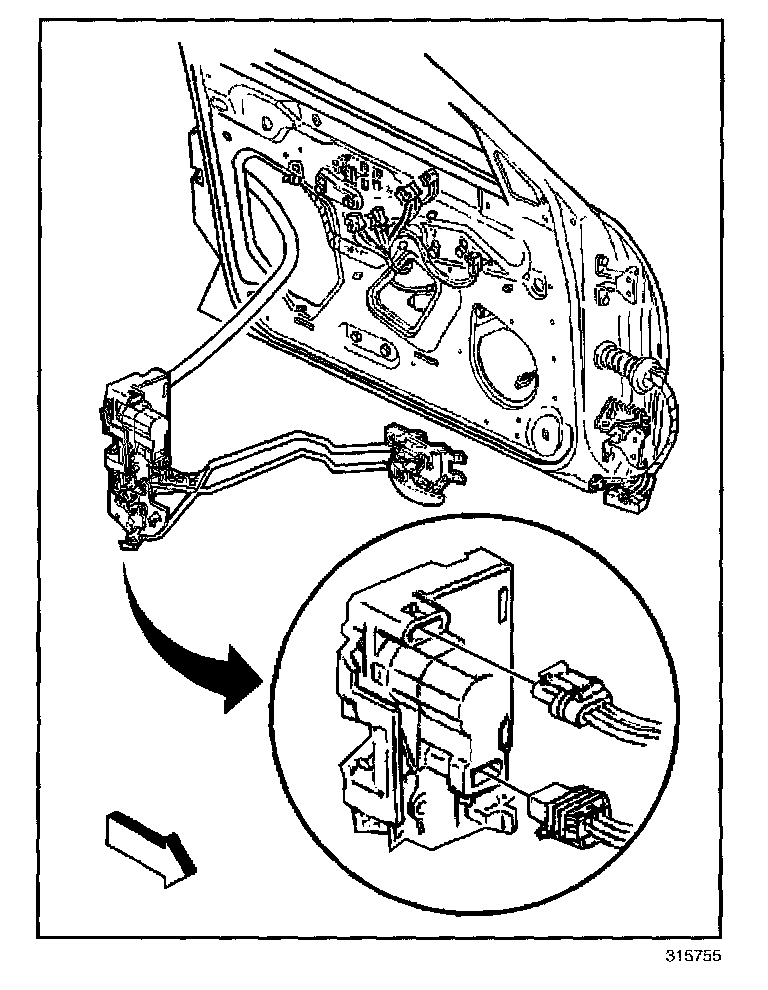 315755