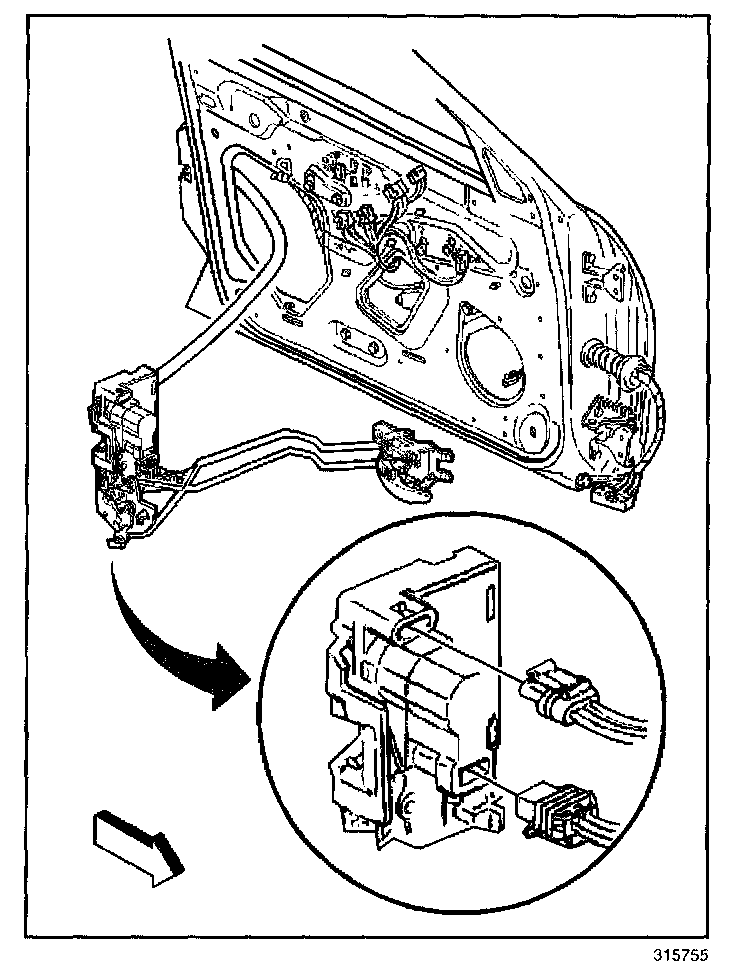 315755