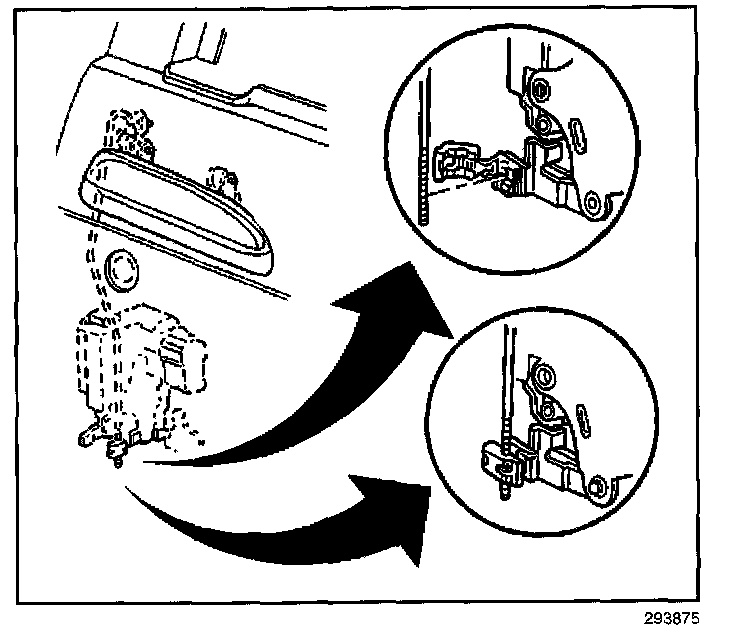 293875