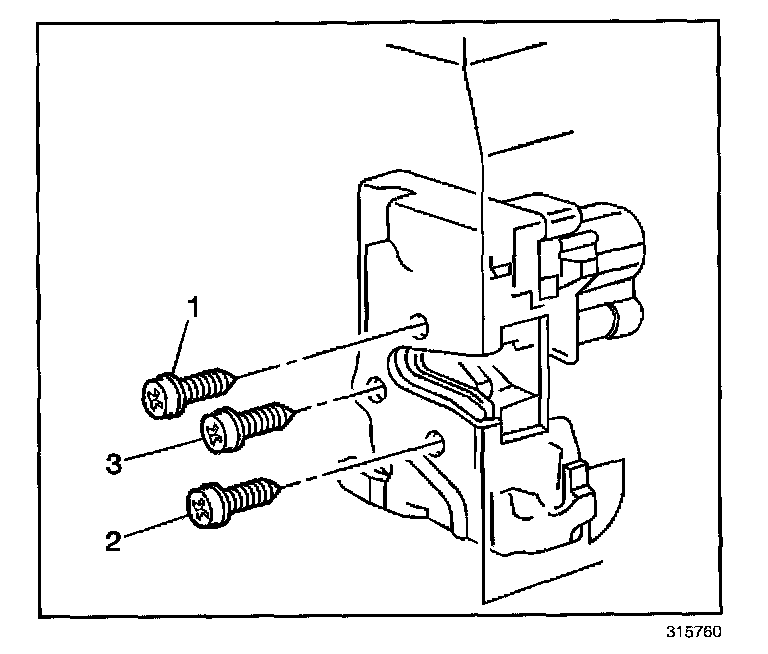 1
3
2
315760