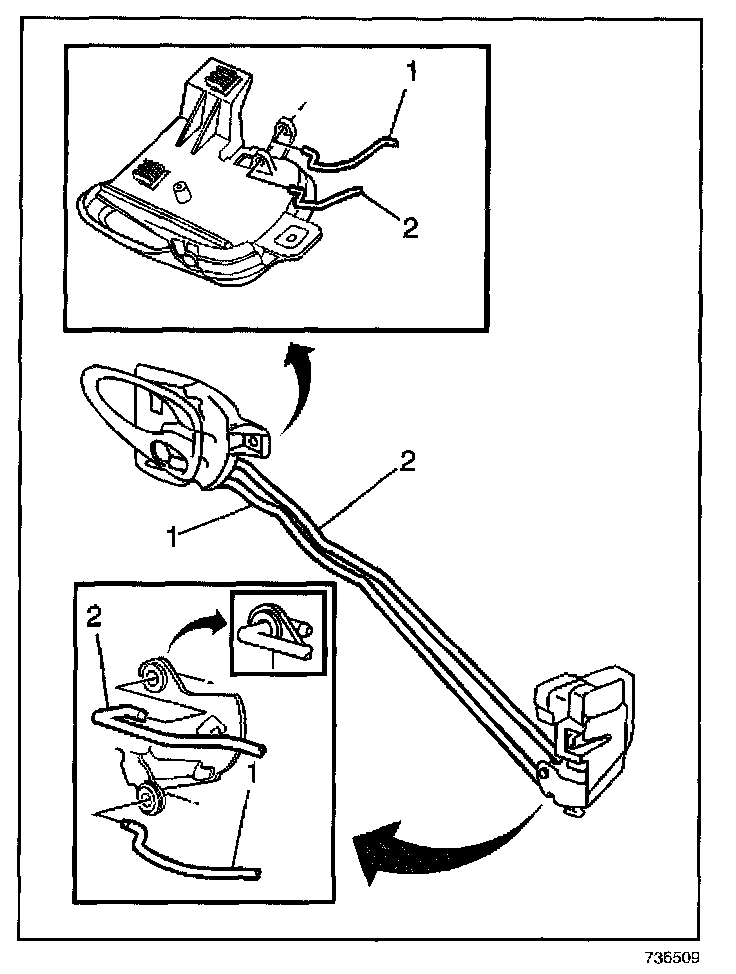 1
2
2
1
2
1
736509