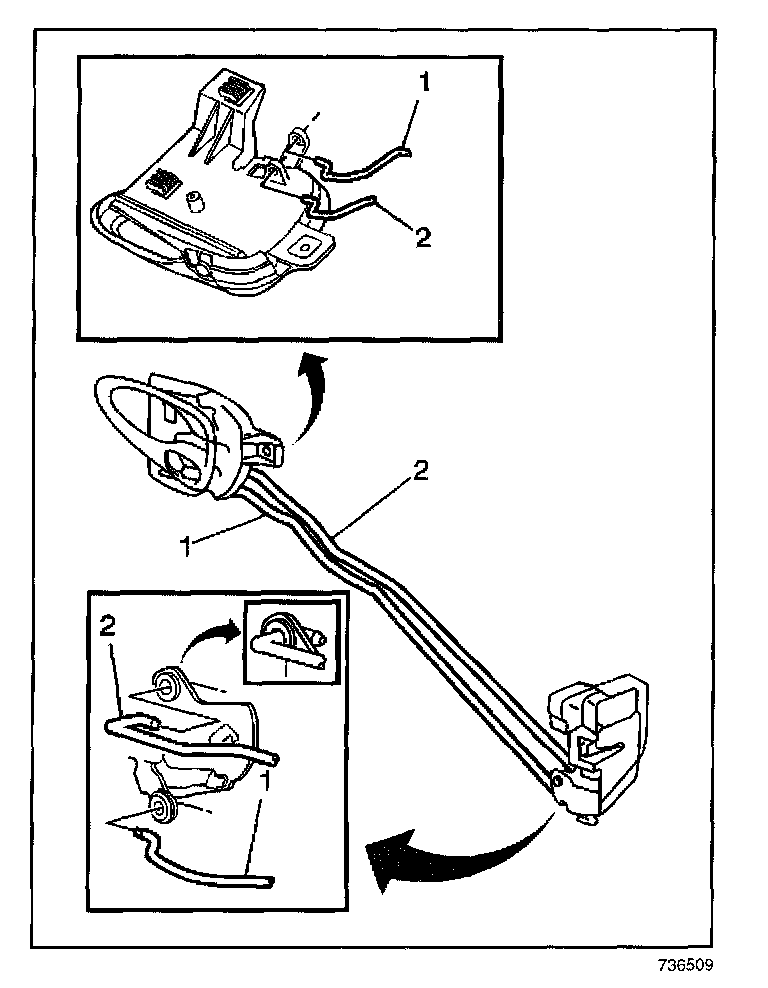 1
2
2
1
2
1
736509