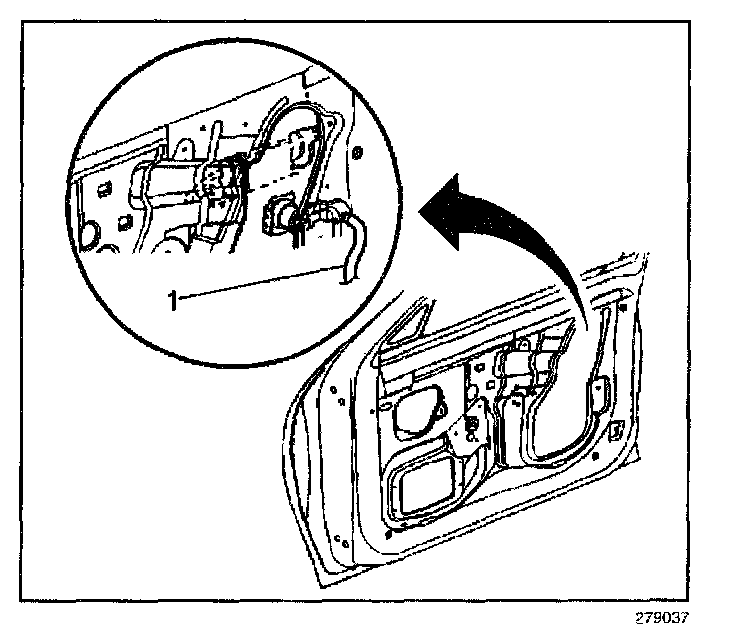 1

279037