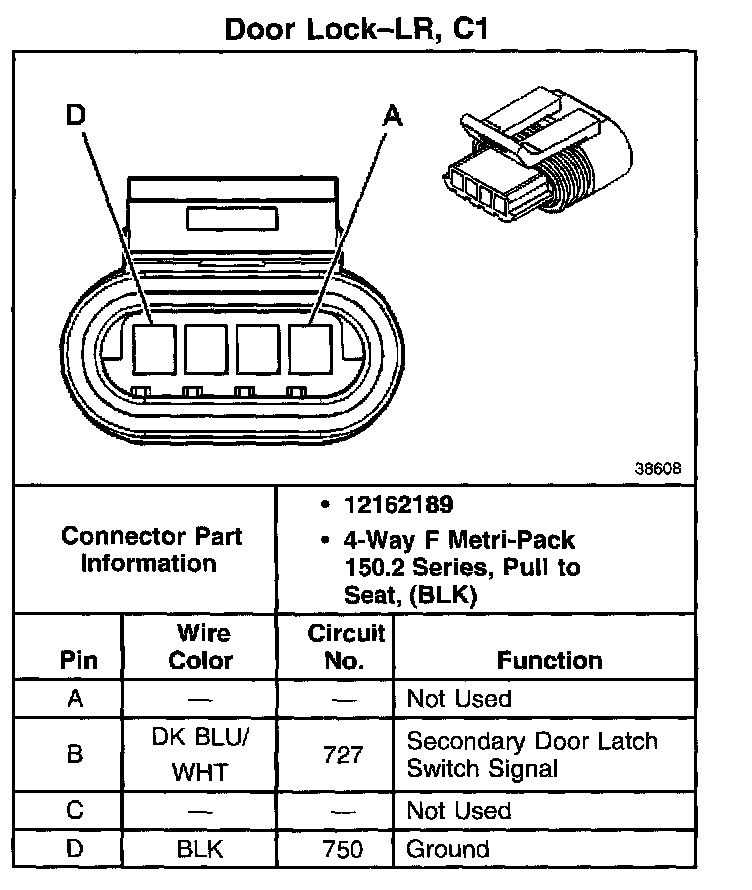 Door Lock–LR, C1

D

A

38608

Connector Part Information

• 12162189
• 4-Way F Metri-Pack 150.2 Series, Pull to Seat, (BLK)

| Pin | Wire Color | Circuit No. | Function |
|---|---|---|---|
| A | — | — | Not Used |
| B | DK BLU/ WHT | 727 | Secondary Door Latch Switch Signal |
| C | — | — | Not Used |
| D | BLK | 750 | Ground |