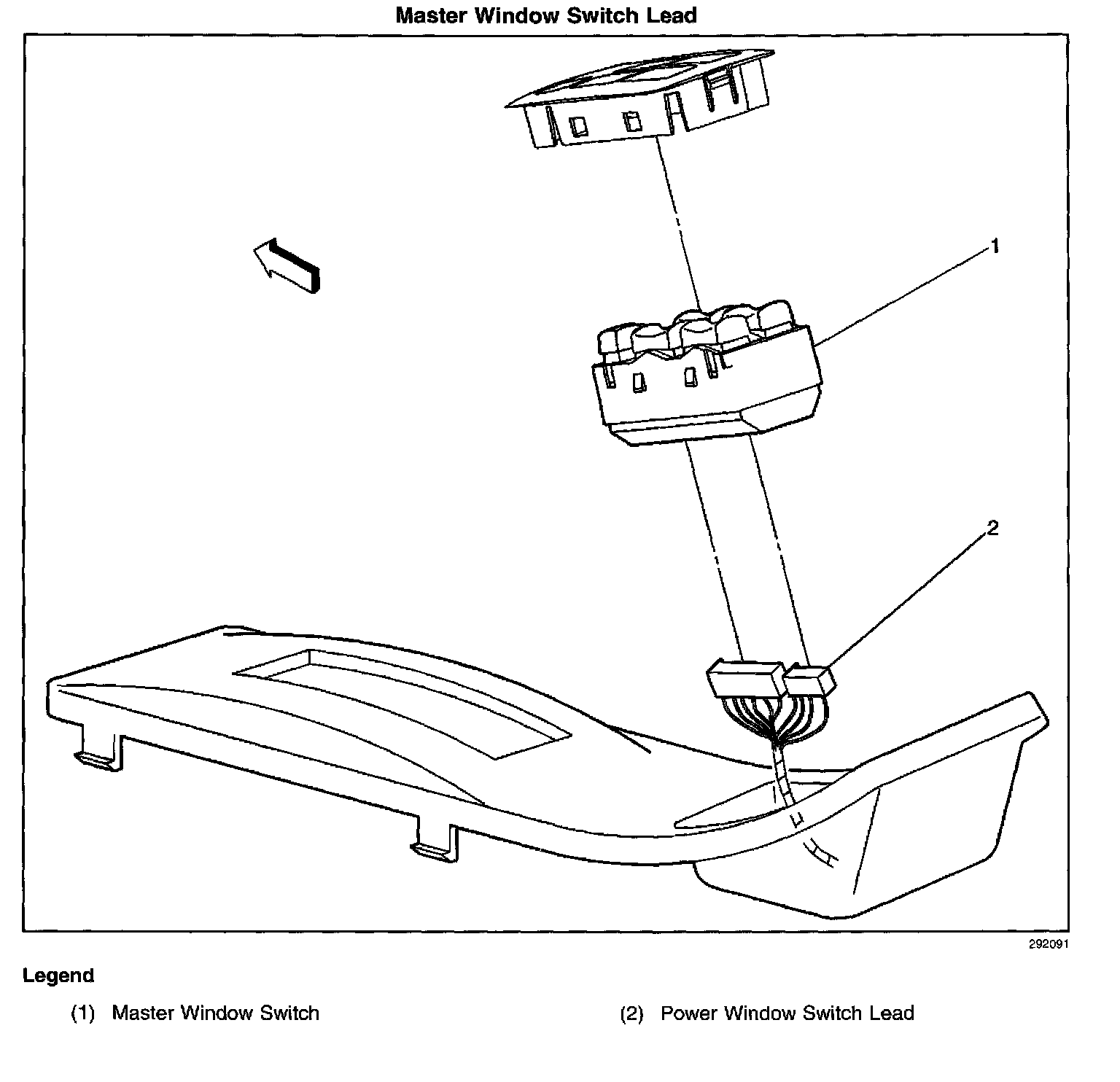 Master Window Switch Lead

1

2

292091

Legend

(1) Master Window Switch

(2) Power Window Switch Lead