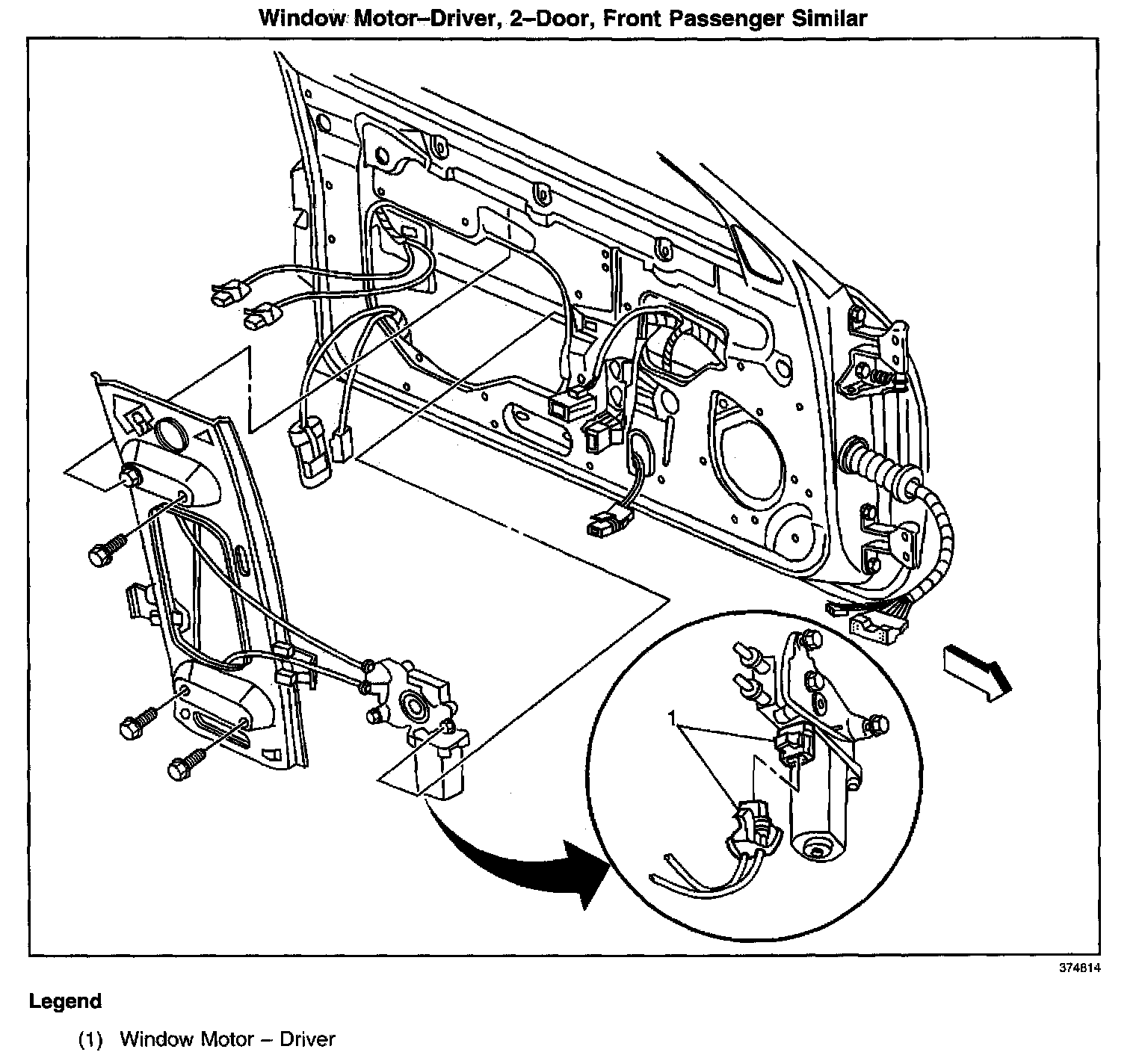 Window Motor–Driver, 2–Door, Front Passenger Similar

1

374814

Legend

(1) Window Motor – Driver