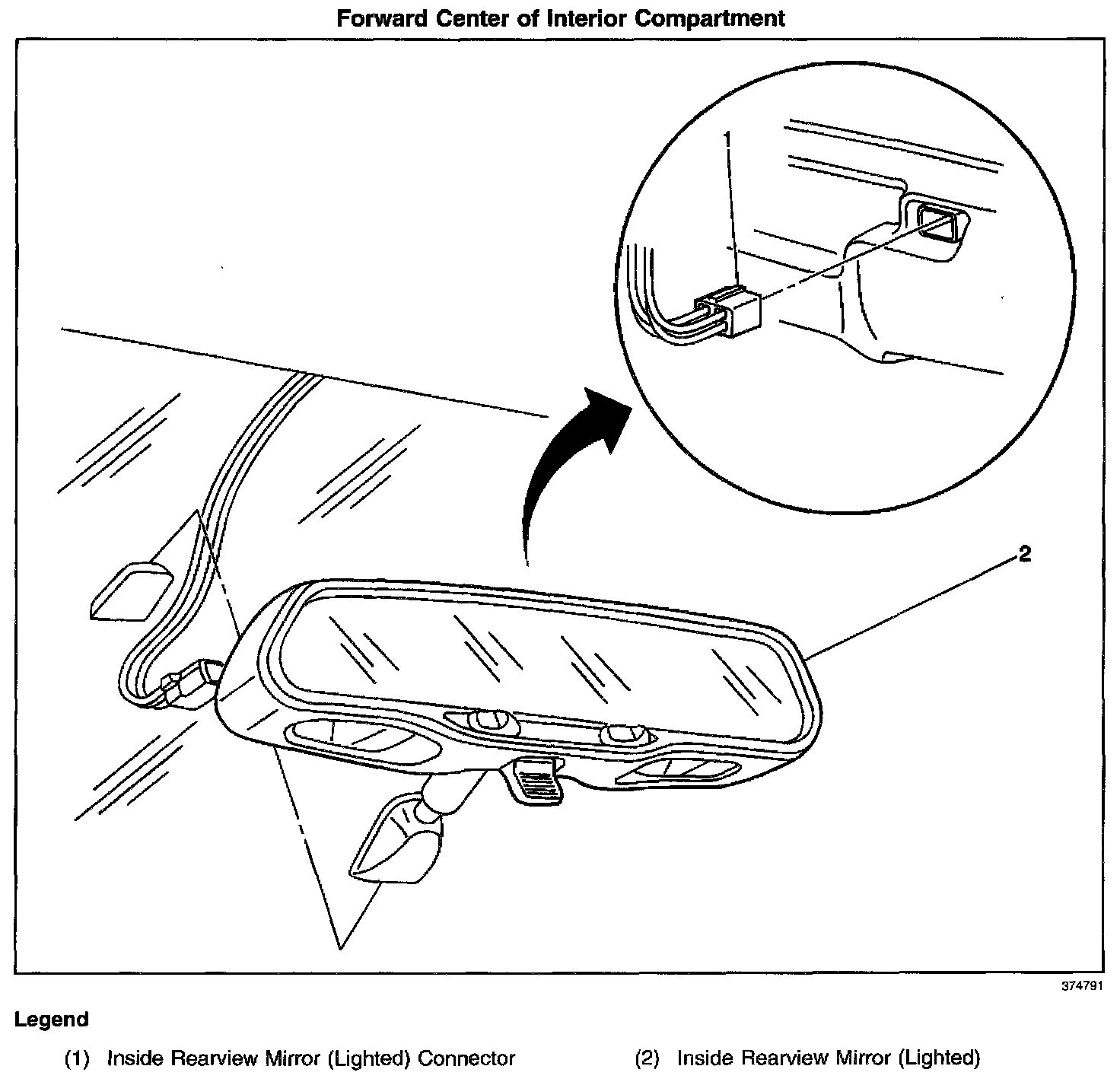 Forward Center of Interior Compartment

1

2

374791

Legend

(1) Inside Rearview Mirror (Lighted) Connector

(2) Inside Rearview Mirror (Lighted)