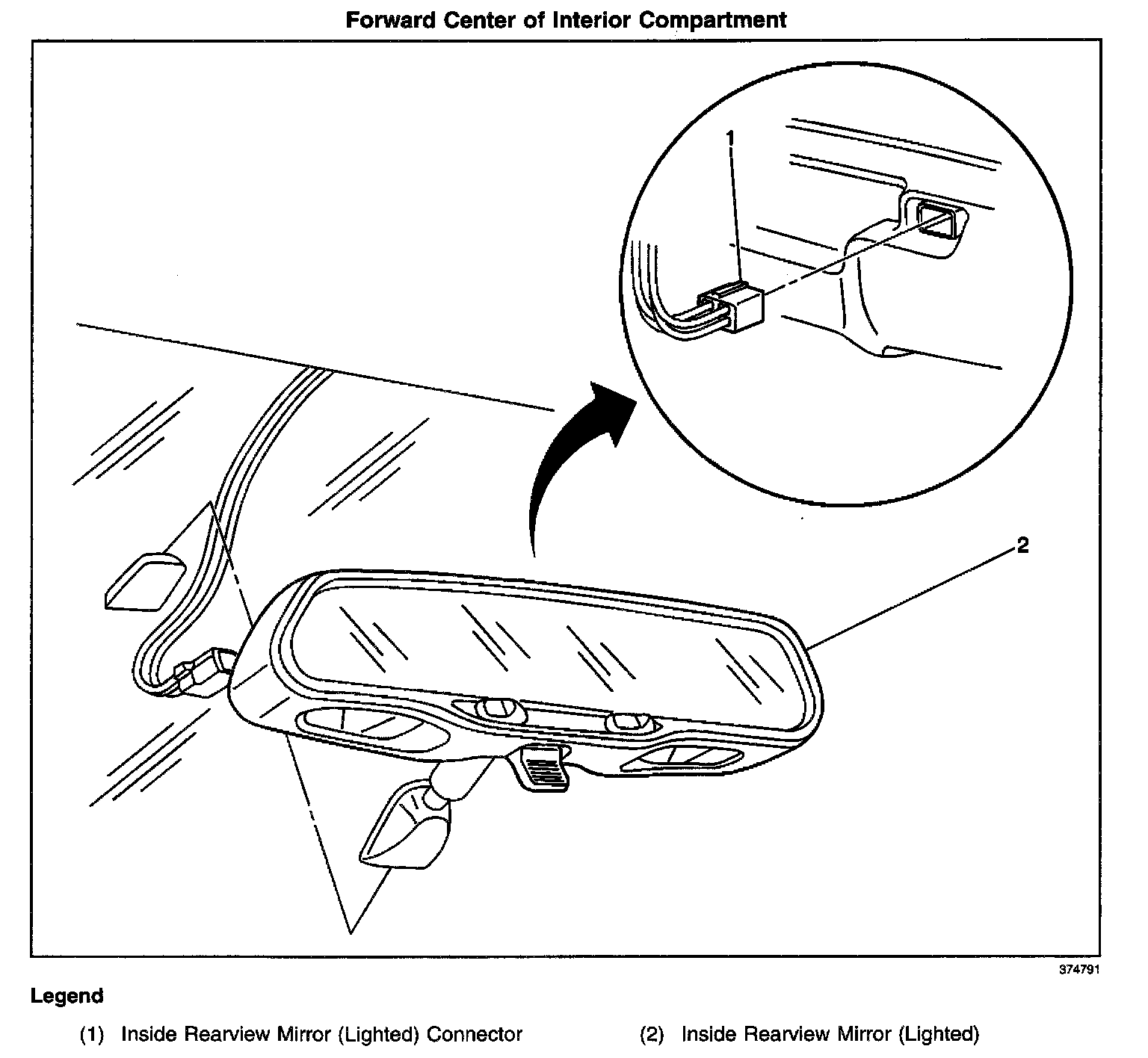 Forward Center of Interior Compartment

1

2

374791

Legend

(1) Inside Rearview Mirror (Lighted) Connector

(2) Inside Rearview Mirror (Lighted)